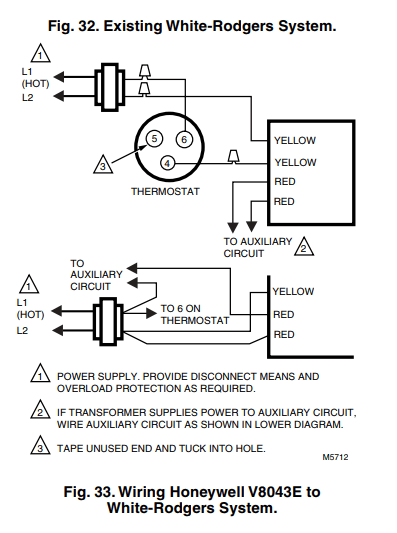 Fig. 32. Existing White-Rodgers System.

1

L1 (HOT)

L2

5

6

4

3

THERMOSTAT

YELLOW

YELLOW

RED

RED

TO AUXILIARY CIRCUIT

2

TO AUXILIARY CIRCUIT

1

L1 (HOT)

L2

TO 6 ON THERMOSTAT

YELLOW

RED

RED

1 POWER SUPPLY. PROVIDE DISCONNECT MEANS AND OVERLOAD PROTECTION AS REQUIRED.

2 IF TRANSFORMER SUPPLIES POWER TO AUXILIARY CIRCUIT, WIRE AUXILIARY CIRCUIT AS SHOWN IN LOWER DIAGRAM.

3 TAPE UNUSED END AND TUCK INTO HOLE.

M5712

Fig. 33. Wiring Honeywell V8043E to White-Rodgers System.