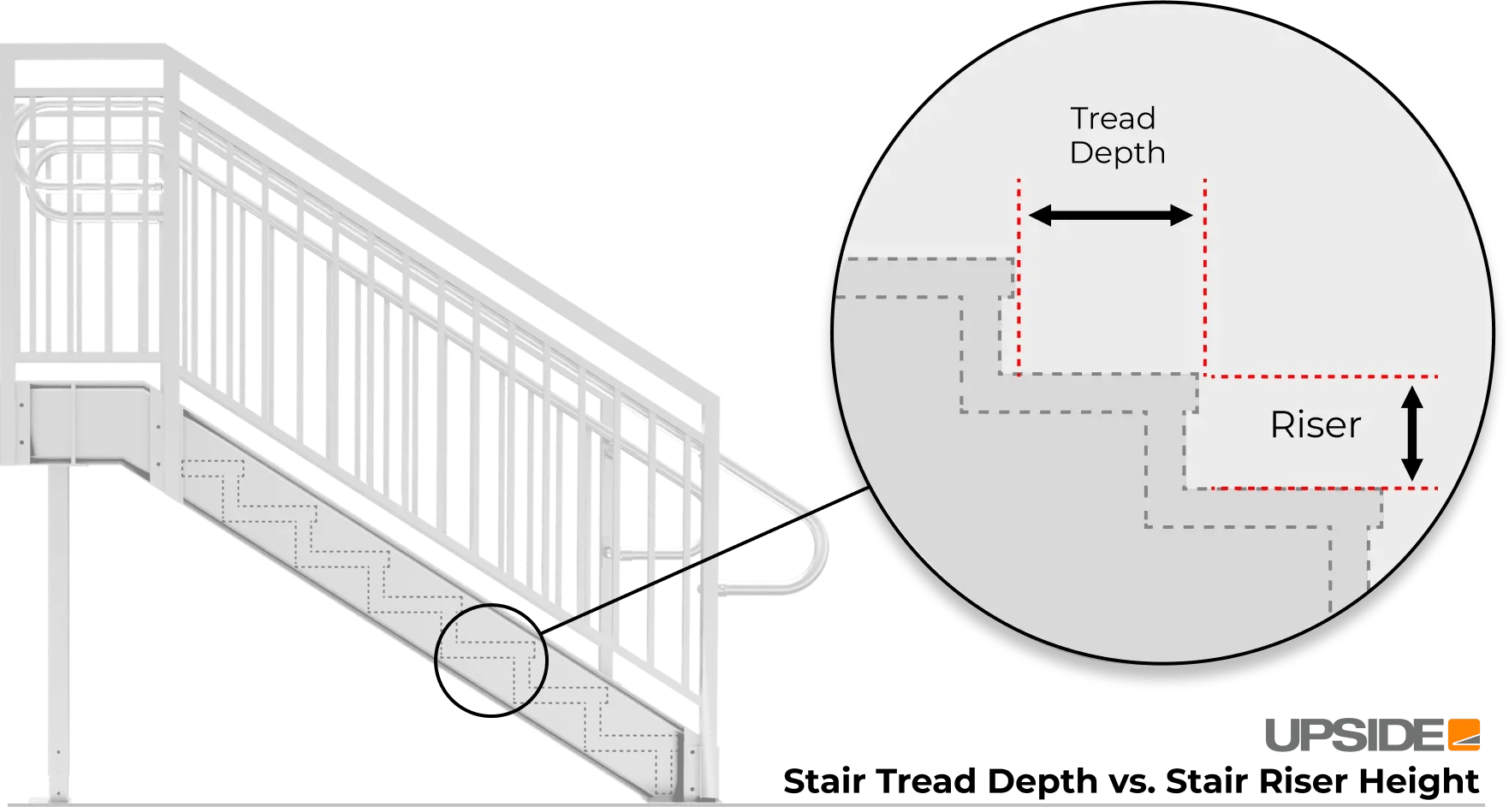 Tread Depth

Riser

UPSIDE

Stair Tread Depth vs. Stair Riser Height