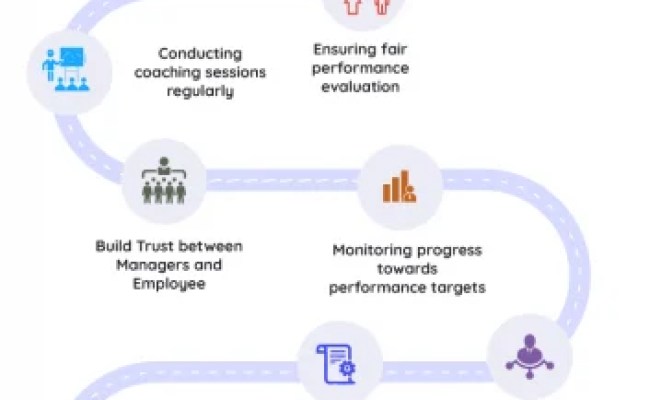 Conducting coaching sessions regularly

Ensuring fair performance evaluation

Build Trust between Managers and Employee

Monitoring progress towards performance targets