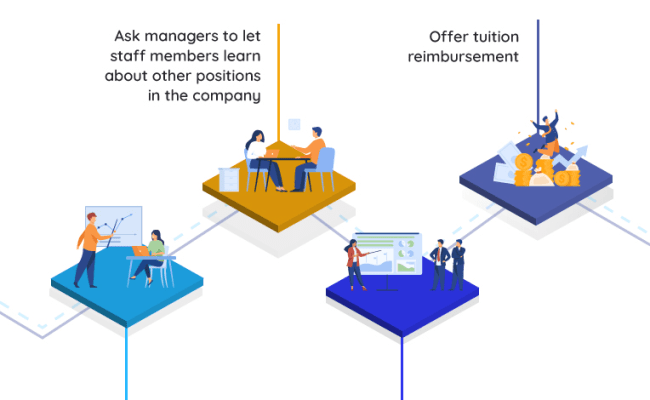 Ask managers to let staff members learn about other positions in the company

Offer tuition reimbursement