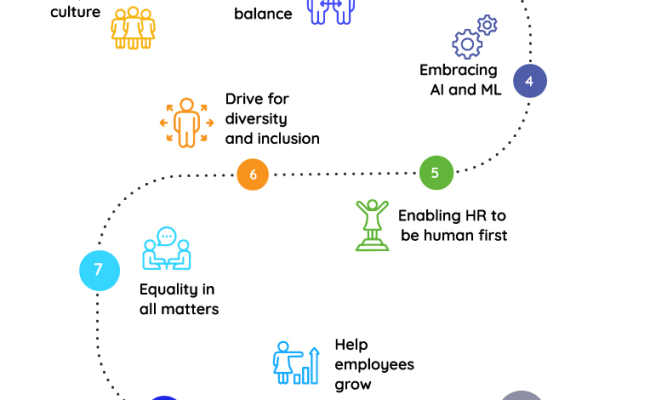 culture

balance

Embracing AI and ML

4

Drive for diversity and inclusion

6

5

Enabling HR to be human first

7

Equality in all matters

Help employees grow