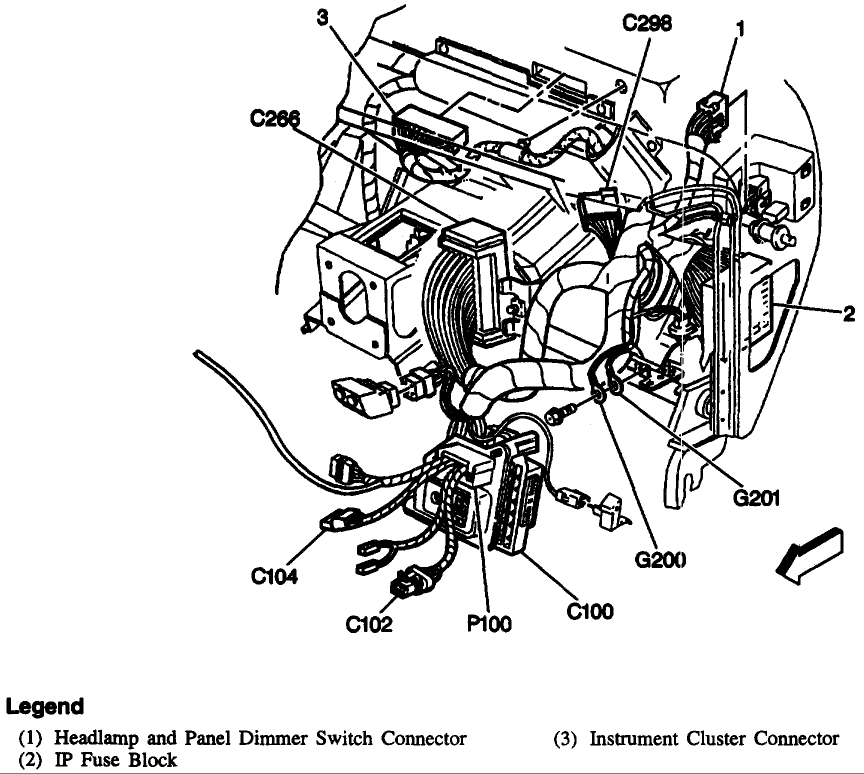 3
C298
1
C266
2
G201
G200
C104
C102
P100
C100

Legend
(1) Headlamp and Panel Dimmer Switch Connector
(2) IP Fuse Block
(3) Instrument Cluster Connector