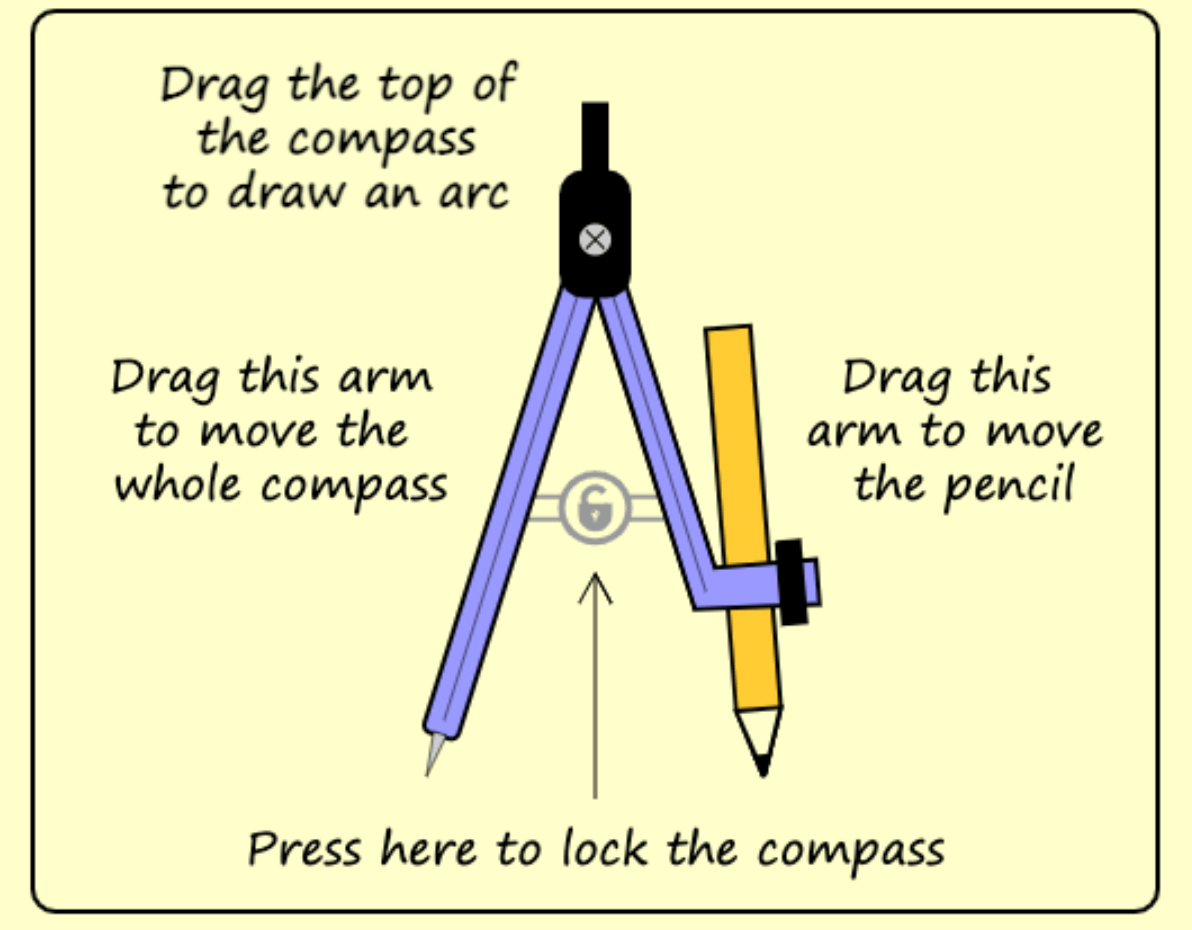 Drag the top of the compass to draw an arc

Drag this arm to move the whole compass

Drag this arm to move the pencil

Press here to lock the compass