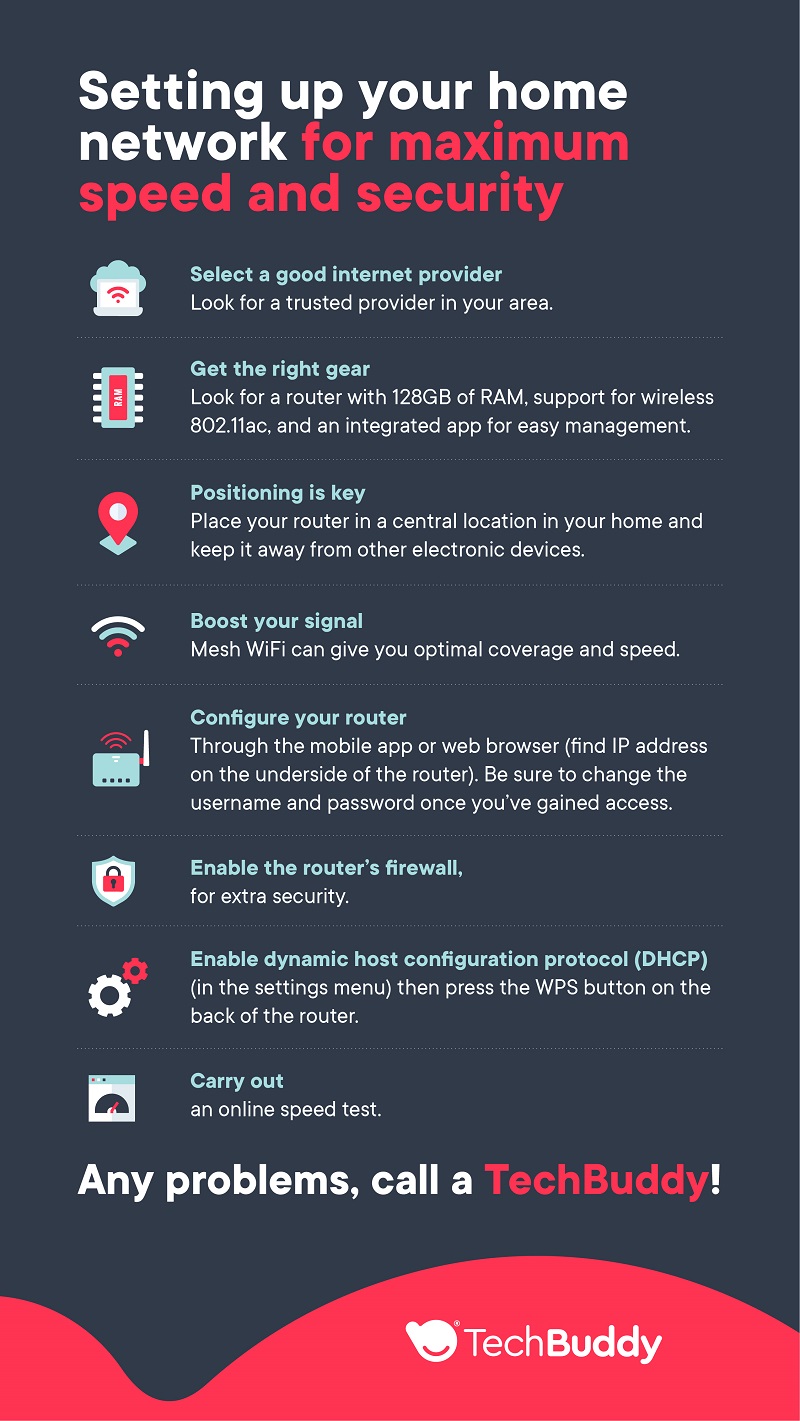 Setting up your home network for maximum speed and security

Select a good internet provider
Look for a trusted provider in your area.

RAM

Get the right gear
Look for a router with 128GB of RAM, support for wireless 802.11ac, and an integrated app for easy management.

Positioning is key
Place your router in a central location in your home and keep it away from other electronic devices.

Boost your signal
Mesh WiFi can give you optimal coverage and speed.

Configure your router
Through the mobile app or web browser (find IP address on the underside of the router). Be sure to change the username and password once you've gained access.

Enable the router's firewall,
for extra security.

Enable dynamic host configuration protocol (DHCP)
(in the settings menu) then press the WPS button on the back of the router.

Carry out
an online speed test.

Any problems, call a TechBuddy!

TechBuddy