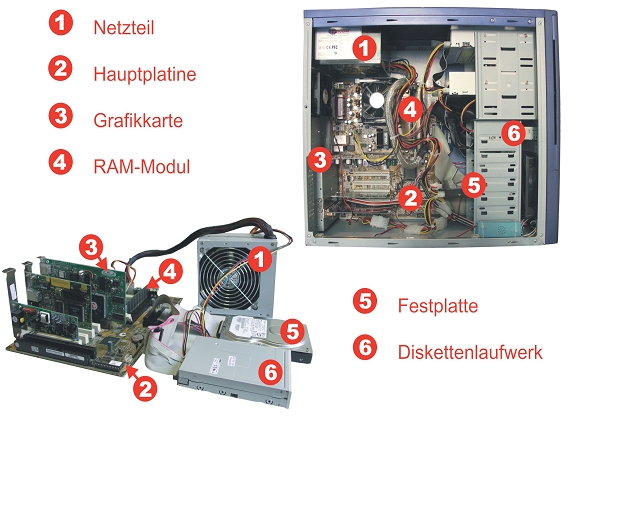 1 Netzteil

2 Hauptplatine

3 Grafikkarte

4 RAM-Modul

1

4

6

3

5

2

3

4

1

5

6

2

5 Festplatte

6 Diskettenlaufwerk