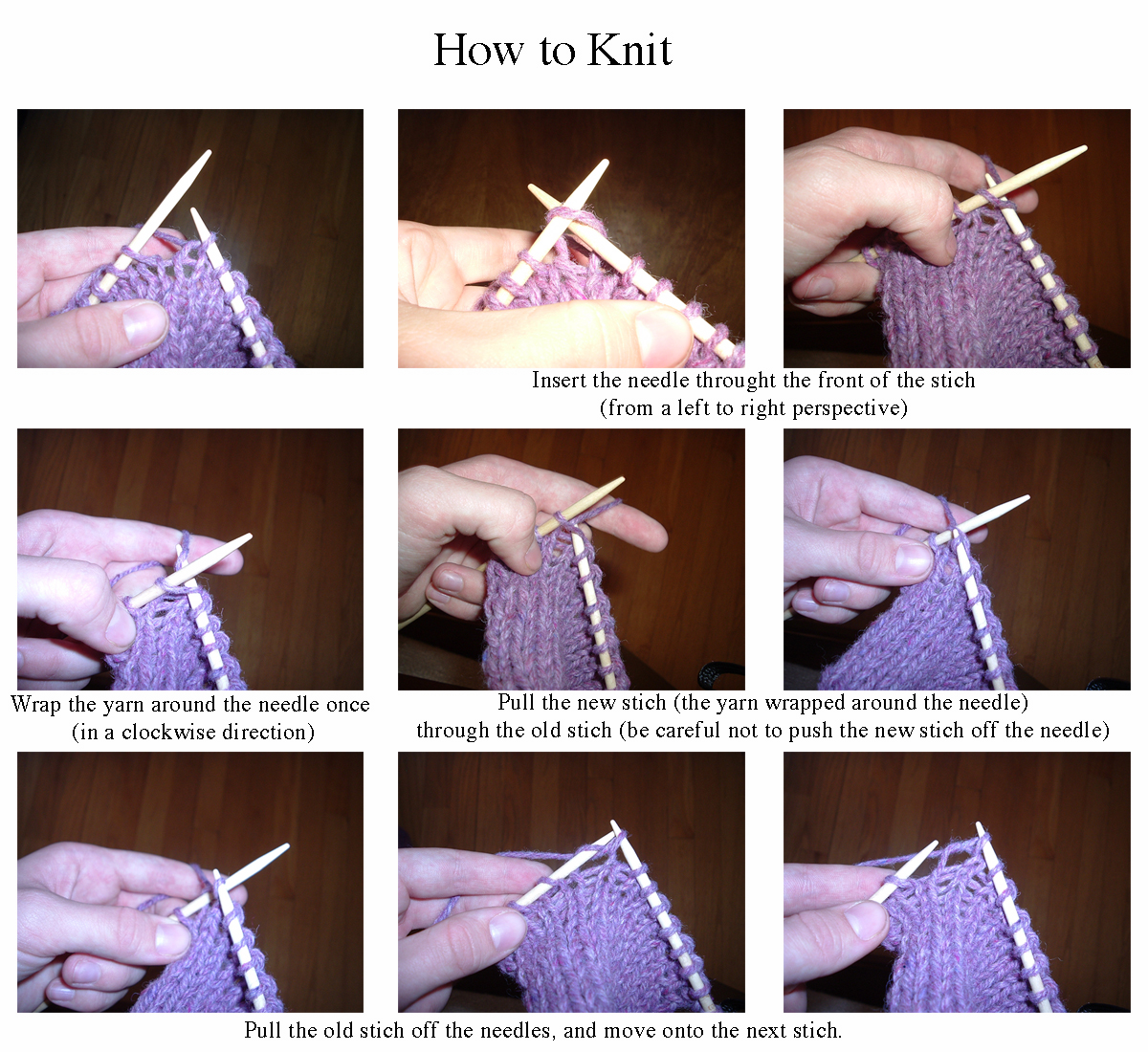 How to Knit

Insert the needle throught the front of the stich
(from a left to right perspective)

Wrap the yarn around the needle once
(in a clockwise direction)

Pull the new stich (the yarn wrapped around the needle)
through the old stich (be careful not to push the new stich off the needle)

Pull the old stich off the needles, and move onto the next stich.