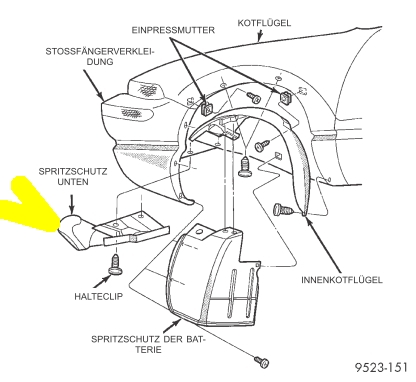 EINPRESSMUTTER

KOTFLÜGEL

STOSSFÄNGERVERKLEIDUNG

SPRITZSCHUTZ UNTEN

HALTECLIP

INNENKOTFLÜGEL

SPRITZSCHUTZ DER BATTERIE

9523-151