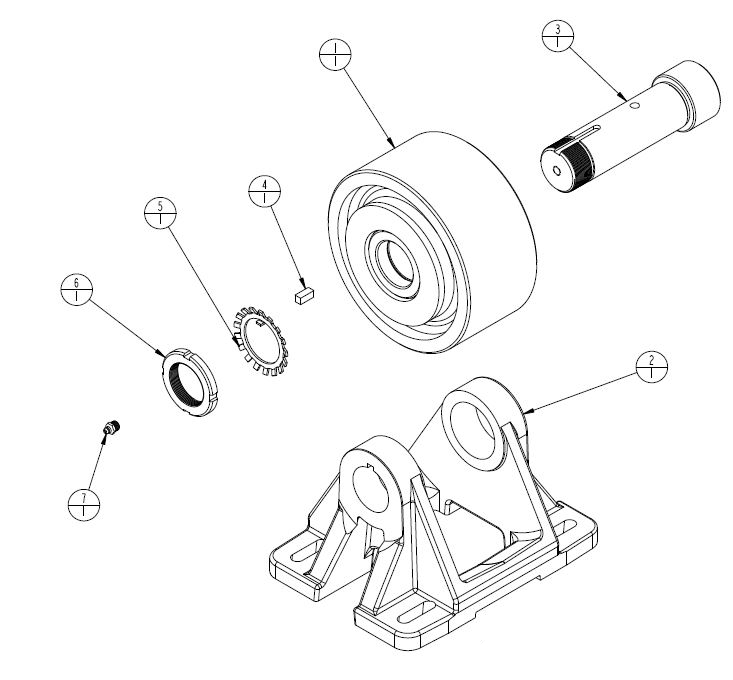 1
1
3
1
4
1
5
1
6
1
2
1
7
1