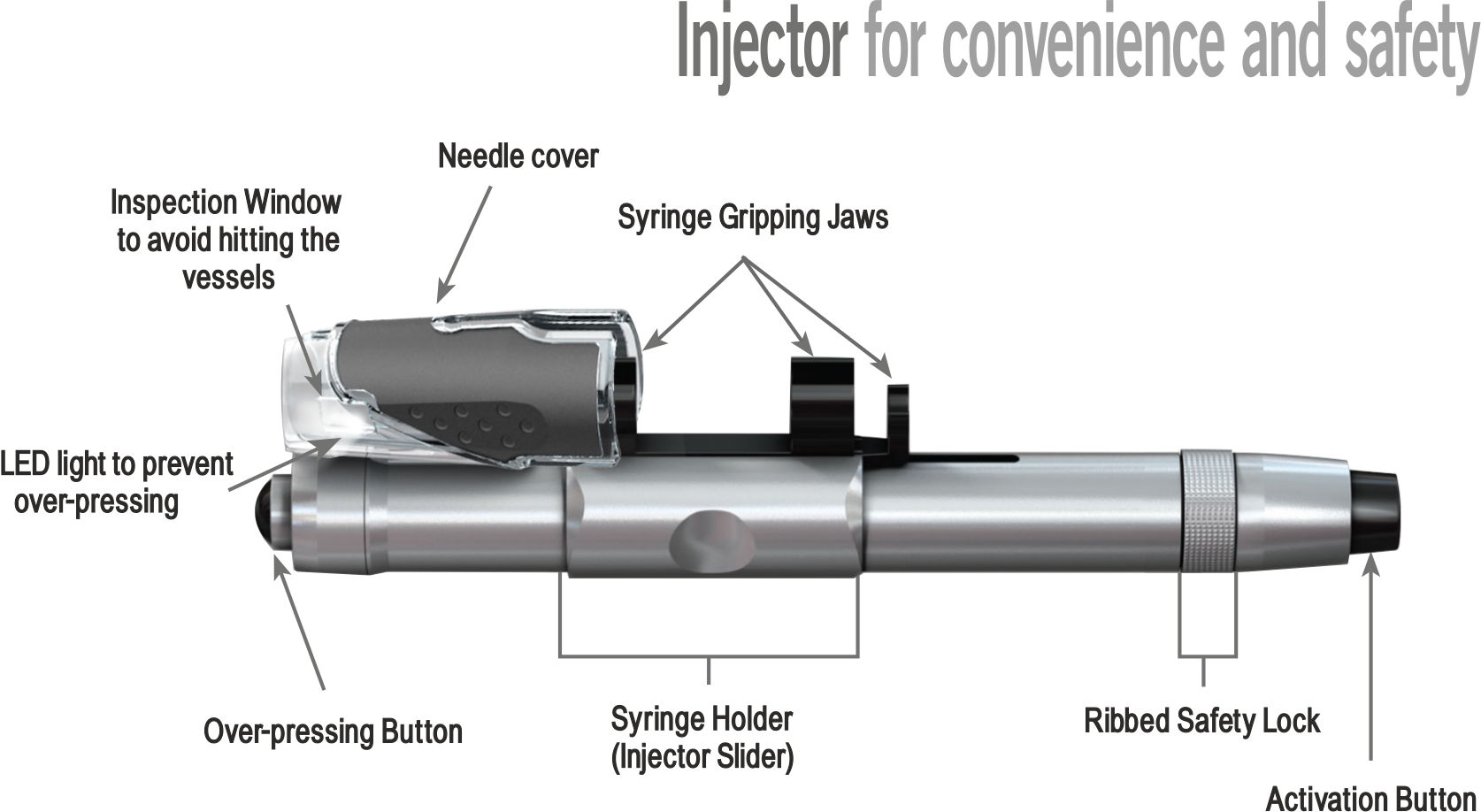 Injector for convenience and safety

Needle cover

Inspection Window to avoid hitting the vessels

Syringe Gripping Jaws

LED light to prevent over-pressing

Over-pressing Button

Syringe Holder (Injector Slider)

Ribbed Safety Lock

Activation Button