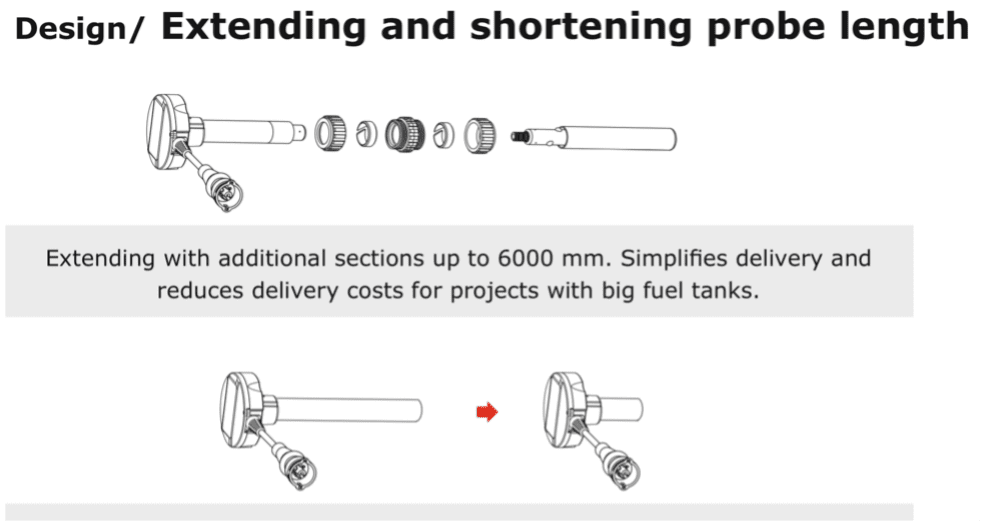 Design/ Extending and shortening probe length

Extending with additional sections up to 6000 mm. Simplifies delivery and reduces delivery costs for projects with big fuel tanks.