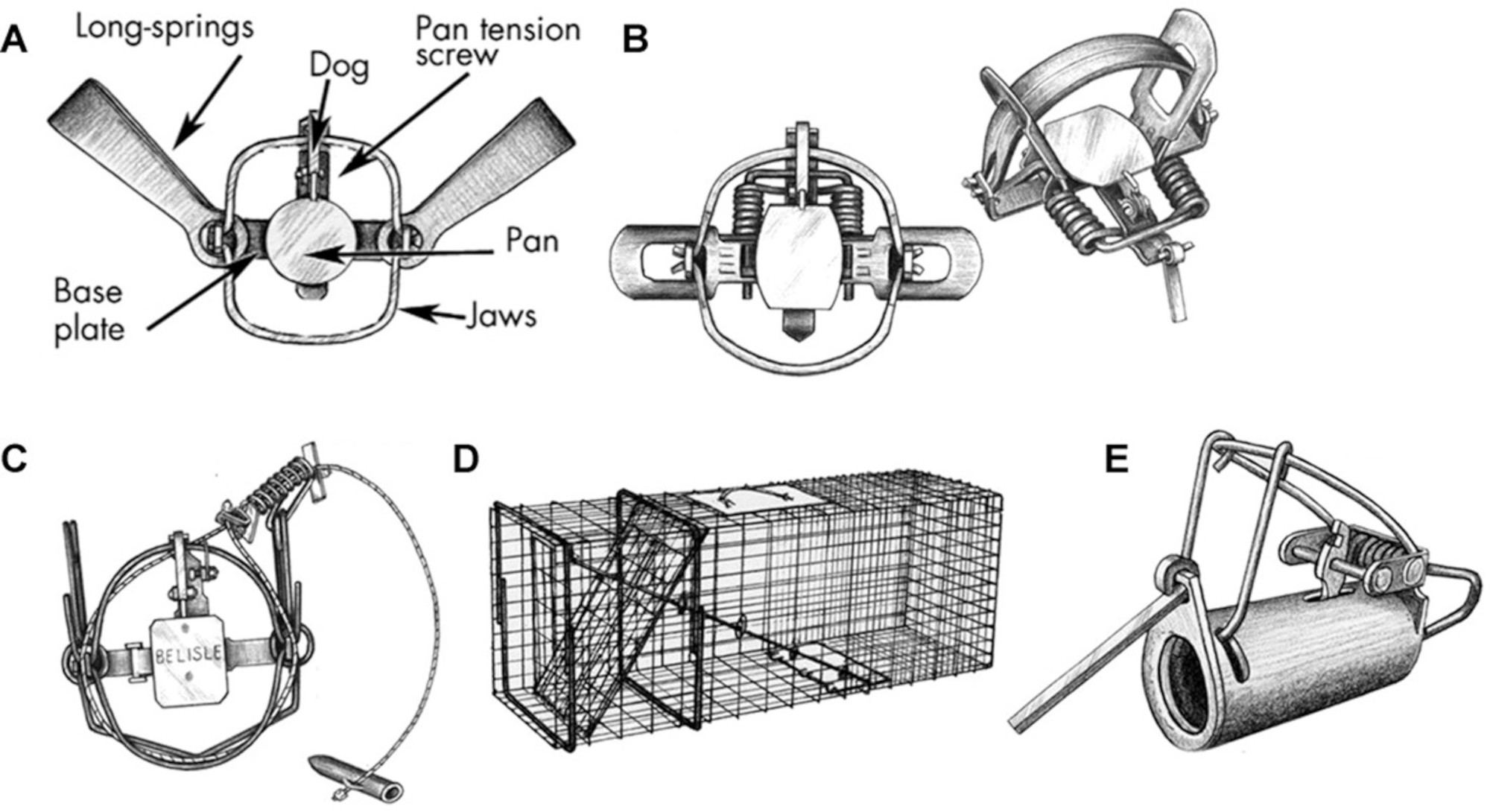 A

Long-springs

Dog

Pan tension screw

Pan

Base plate

Jaws

B

C

BELISLE

D

E