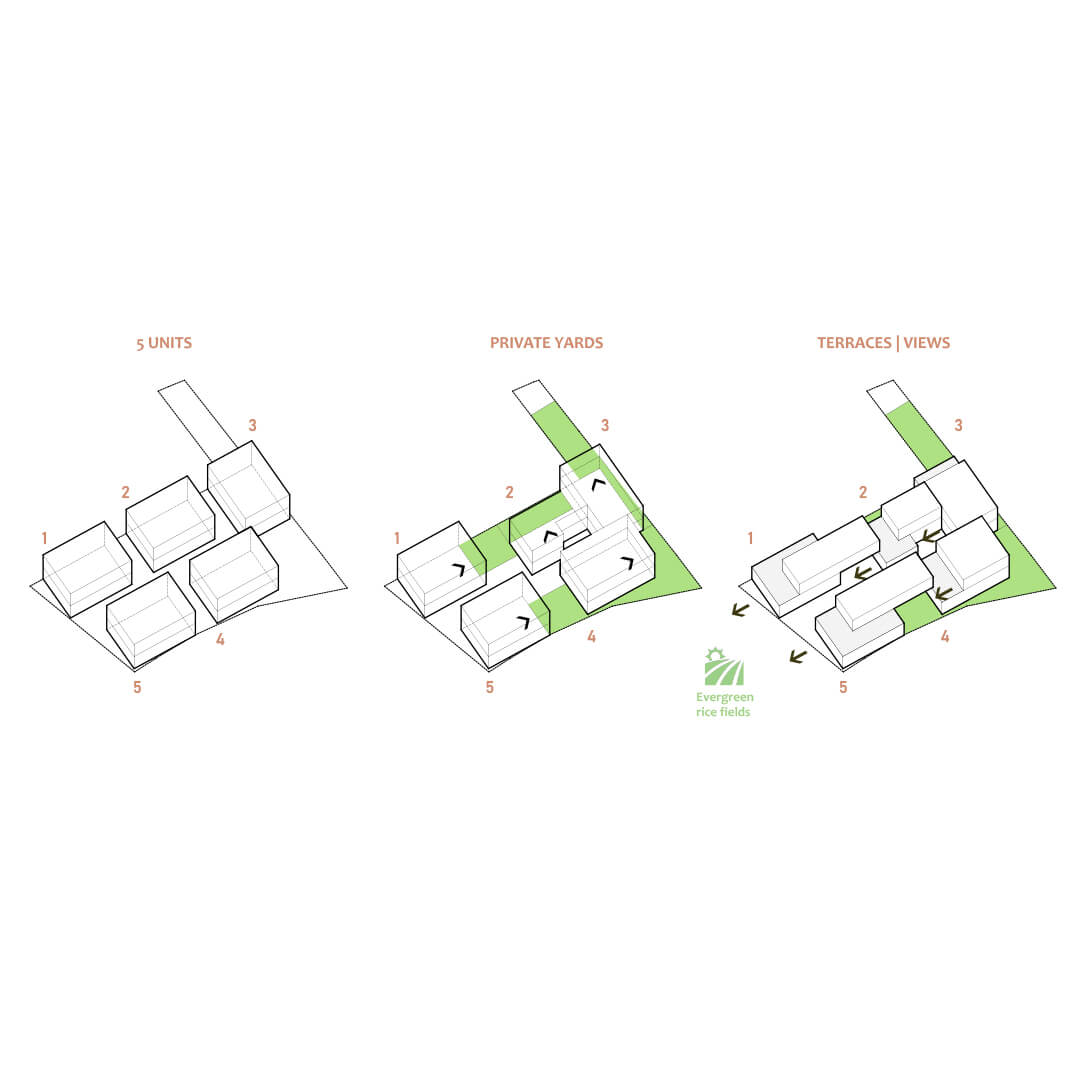 5 UNITS

3
2
1
4
5

PRIVATE YARDS

3
2
1
4
5

TERRACES | VIEWS

3
2
1
4
5

Evergreen rice fields