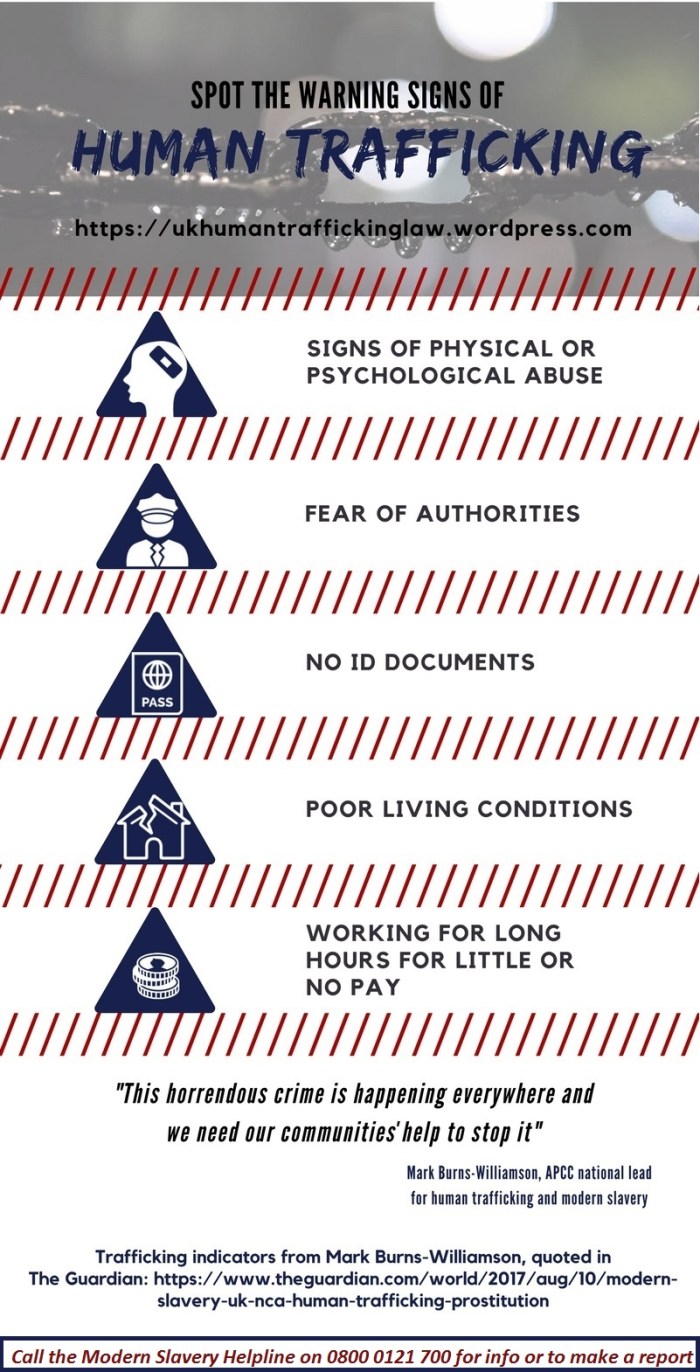 SPOT THE WARNING SIGNS OF
HUMAN TRAFFICKING

https://ukhumantraffickinglaw.wordpress.com

SIGNS OF PHYSICAL OR PSYCHOLOGICAL ABUSE

FEAR OF AUTHORITIES

PASS

NO ID DOCUMENTS

POOR LIVING CONDITIONS

WORKING FOR LONG HOURS FOR LITTLE OR NO PAY

"This horrendous crime is happening everywhere and we need our communities' help to stop it"

Mark Burns-Williamson, APCC national lead for human trafficking and modern slavery

Trafficking indicators from Mark Burns-Williamson, quoted in The Guardian: https://www.theguardian.com/world/2017/aug/10/modern-slavery-uk-nca-human-trafficking-prostitution

Call the Modern Slavery Helpline on 0800 0121 700 for info or to make a report