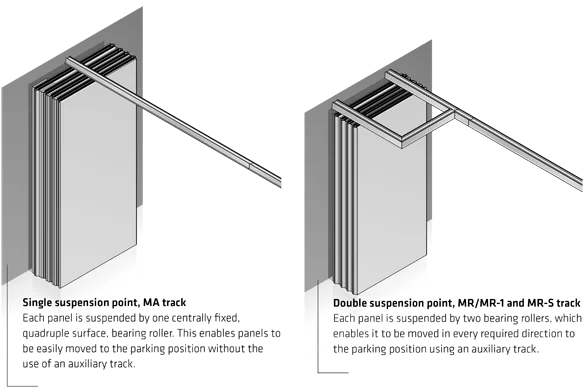 Single suspension point, MA track
Each panel is suspended by one centrally fixed, quadruple surface, bearing roller. This enables panels to be easily moved to the parking position without the use of an auxiliary track.

Double suspension point, MR/MR-1 and MR-S track
Each panel is suspended by two bearing rollers, which enables it to be moved in every required direction to the parking position using an auxiliary track.