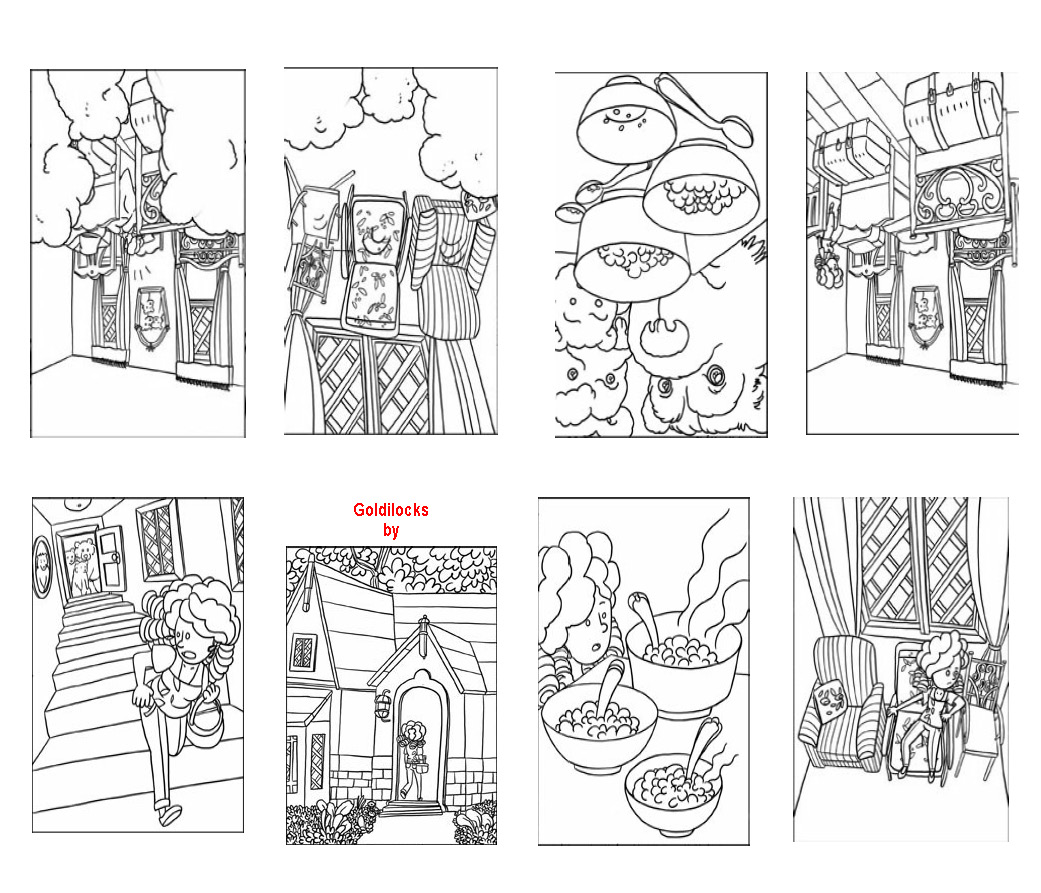 Goldilocks
by