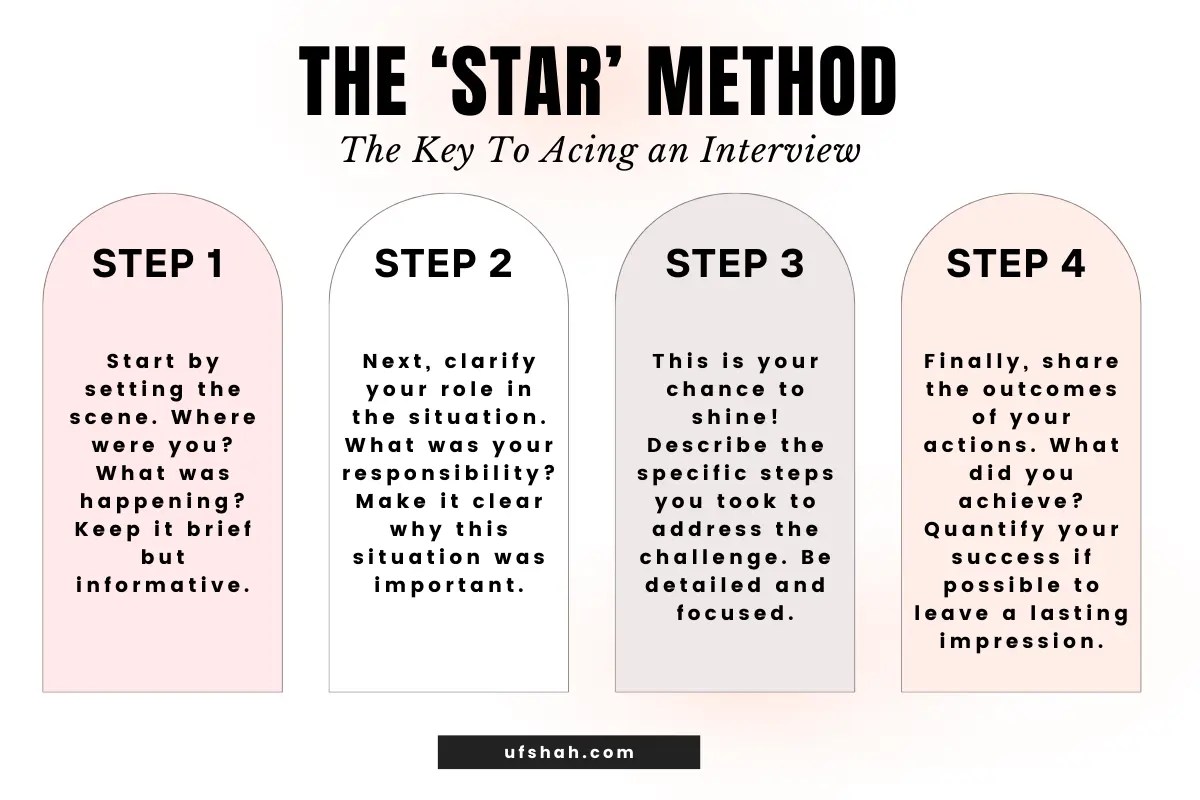 THE ‘STAR’ METHOD
The Key To Acing an Interview

STEP 1

Start by setting the scene. Where were you? What was happening? Keep it brief but informative.

STEP 2

Next, clarify your role in the situation. What was your responsibility? Make it clear why this situation was important.

STEP 3

This is your chance to shine! Describe the specific steps you took to address the challenge. Be detailed and focused.

STEP 4

Finally, share the outcomes of your actions. What did you achieve? Quantify your success if possible to leave a lasting impression.

ufshah.com