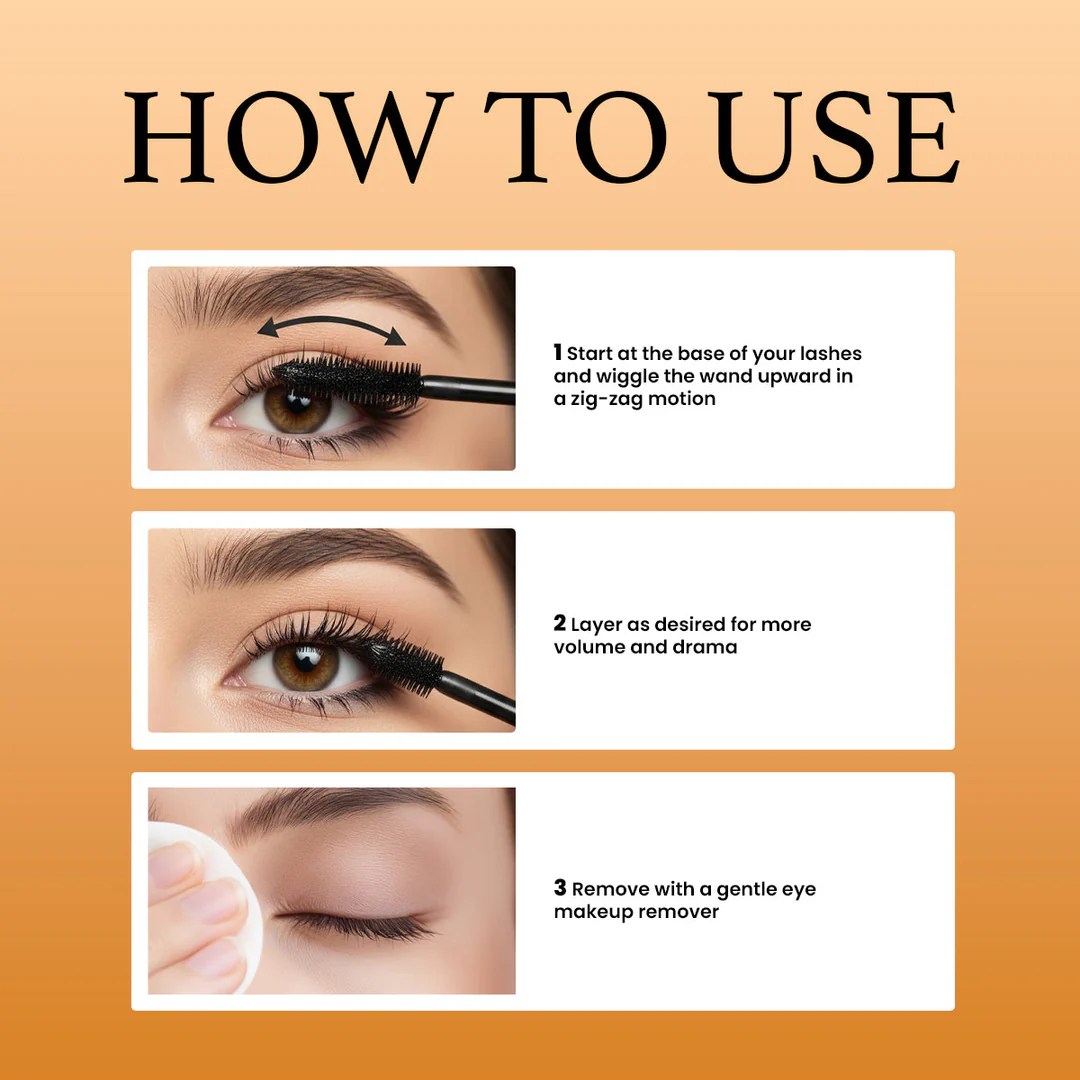 HOW TO USE

1 Start at the base of your lashes and wiggle the wand upward in a zig-zag motion

2 Layer as desired for more volume and drama

3 Remove with a gentle eye makeup remover