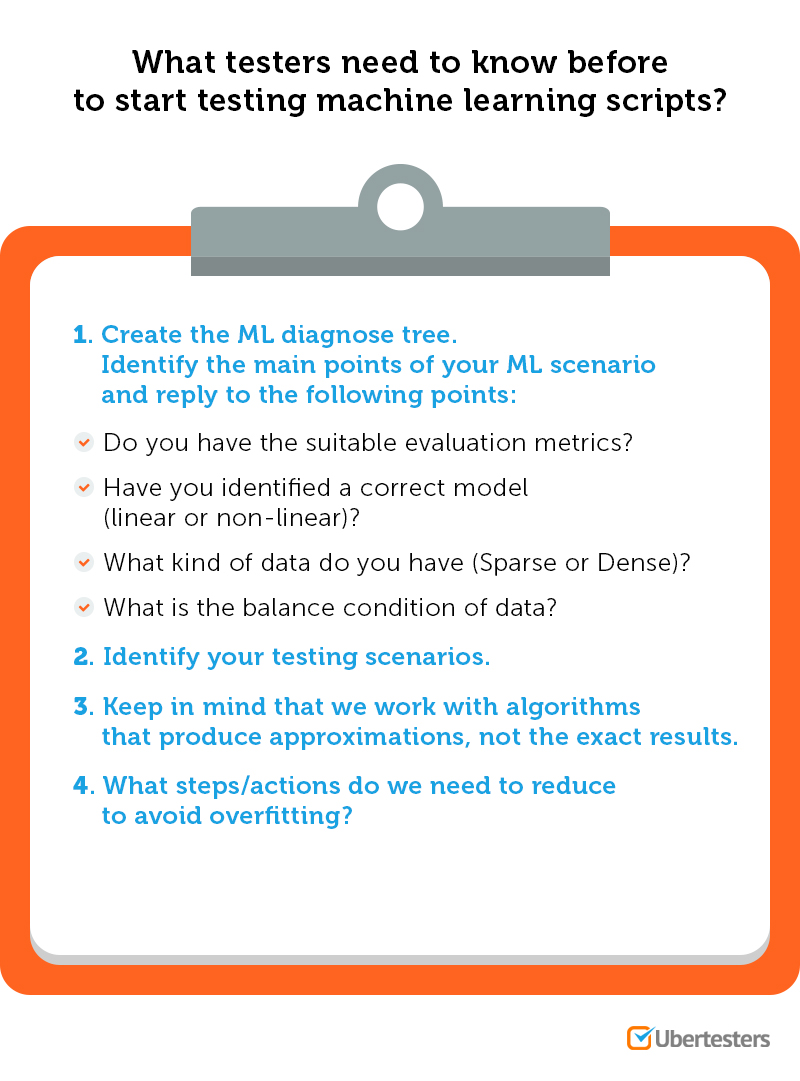 What testers need to know before to start testing machine learning scripts?

1. Create the ML diagnose tree. Identify the main points of your ML scenario and reply to the following points:

Do you have the suitable evaluation metrics?

Have you identified a correct model (linear or non-linear)?

What kind of data do you have (Sparse or Dense)?

What is the balance condition of data?

2. Identify your testing scenarios.

3. Keep in mind that we work with algorithms that produce approximations, not the exact results.

4. What steps/actions do we need to reduce to avoid overfitting?

Ubertesters