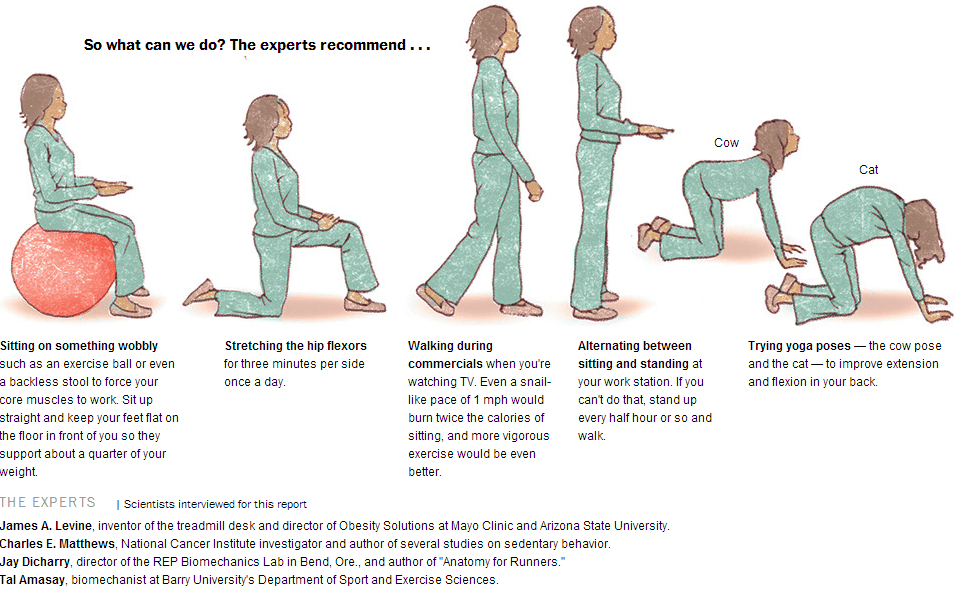 So what can we do? The experts recommend . . .

Cow

Cat

Sitting on something wobbly such as an exercise ball or even a backless stool to force your core muscles to work. Sit up straight and keep your feet flat on the floor in front of you so they support about a quarter of your weight.

Stretching the hip flexors for three minutes per side once a day.

Walking during commercials when you're watching TV. Even a snail-like pace of 1 mph would burn twice the calories of sitting, and more vigorous exercise would be even better.

Alternating between sitting and standing at your work station. If you can't do that, stand up every half hour or so and walk.

Trying yoga poses — the cow pose and the cat — to improve extension and flexion in your back.

THE EXPERTS | Scientists interviewed for this report

James A. Levine, inventor of the treadmill desk and director of Obesity Solutions at Mayo Clinic and Arizona State University.
Charles E. Matthews, National Cancer Institute investigator and author of several studies on sedentary behavior.
Jay Dicharry, director of the REP Biomechanics Lab in Bend, Ore., and author of "Anatomy for Runners."
Tal Amasay, biomechanist at Barry University's Department of Sport and Exercise Sciences.