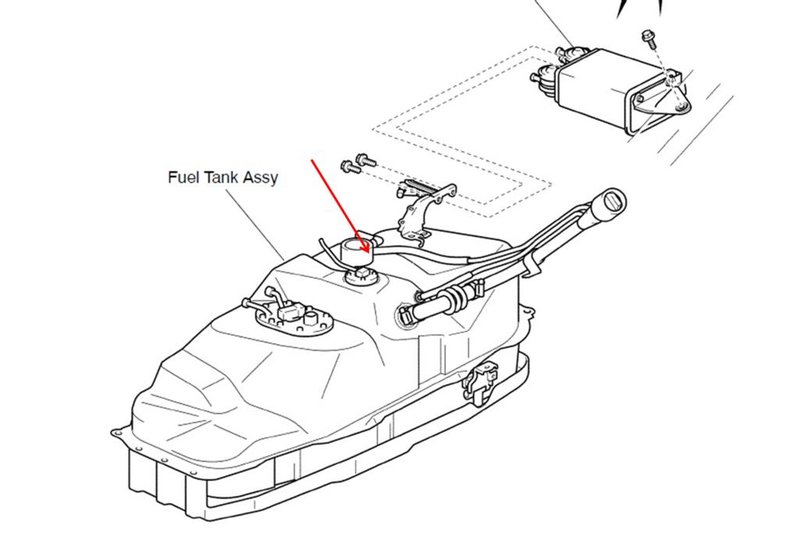 Fuel Tank Assy