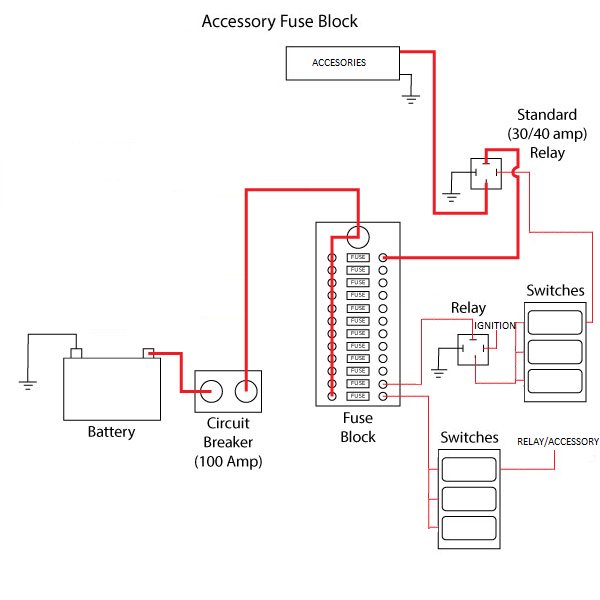 Accessory Fuse Block

ACCESORIES

Standard (30/40 amp) Relay

FUSE
FUSE
FUSE
FUSE
FUSE
FUSE
FUSE
FUSE
FUSE
FUSE
FUSE
FUSE

Switches

Relay

IGNITION

Battery

Circuit Breaker (100 Amp)

Fuse Block

Switches

RELAY/ACCESSORY