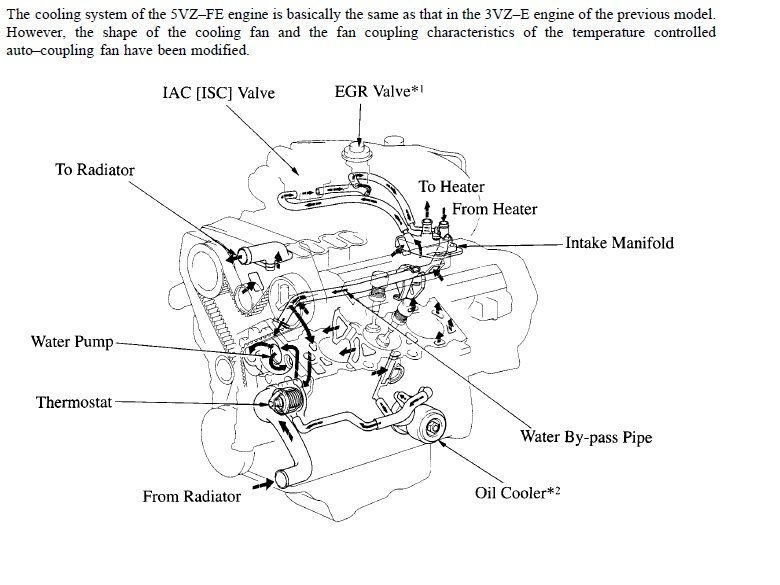 The cooling system of the 5VZ–FE engine is basically the same as that in the 3VZ–E engine of the previous model. However, the shape of the cooling fan and the fan coupling characteristics of the temperature controlled auto–coupling fan have been modified.

IAC [ISC] Valve
EGR Valve*1
To Radiator
To Heater
From Heater
Intake Manifold
Water Pump
Thermostat
Water By-pass Pipe
From Radiator
Oil Cooler*2