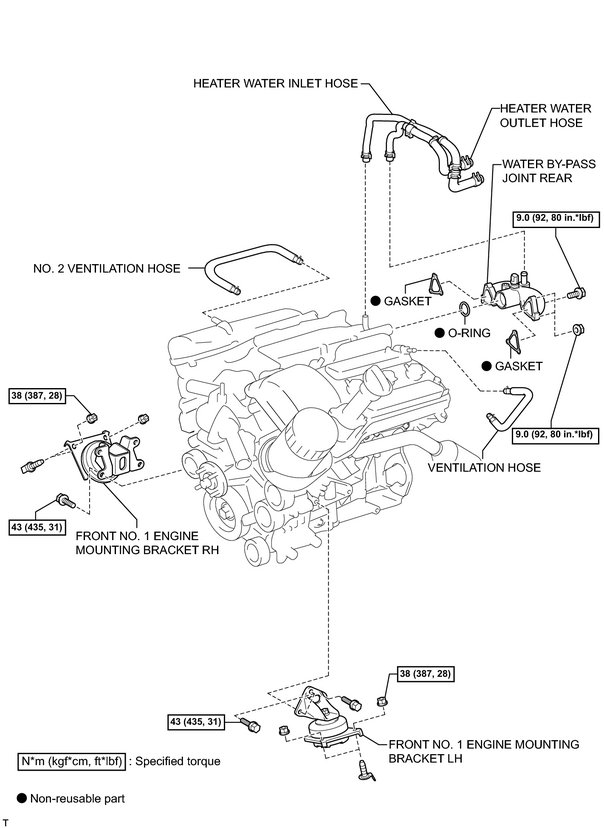 HEATER WATER INLET HOSE

HEATER WATER OUTLET HOSE

WATER BY-PASS JOINT REAR

9.0 (92, 80 in.*lbf)

NO. 2 VENTILATION HOSE

● GASKET

● O-RING

● GASKET

38 (387, 28)

9.0 (92, 80 in.*lbf)

VENTILATION HOSE

43 (435, 31)

FRONT NO. 1 ENGINE MOUNTING BRACKET RH

38 (387, 28)

43 (435, 31)

FRONT NO. 1 ENGINE MOUNTING BRACKET LH

N*m (kgf*cm, ft*lbf) : Specified torque

● Non-reusable part

T