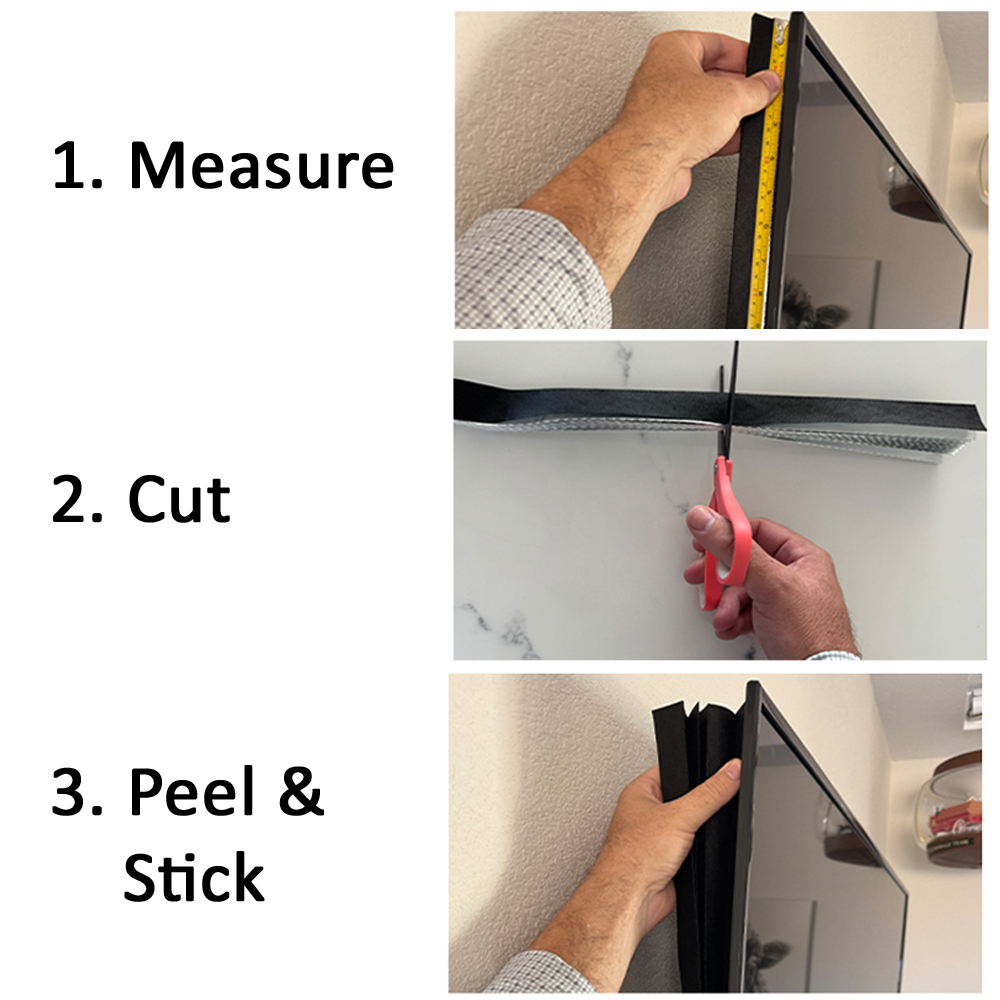 1. Measure

2. Cut

3. Peel & Stick