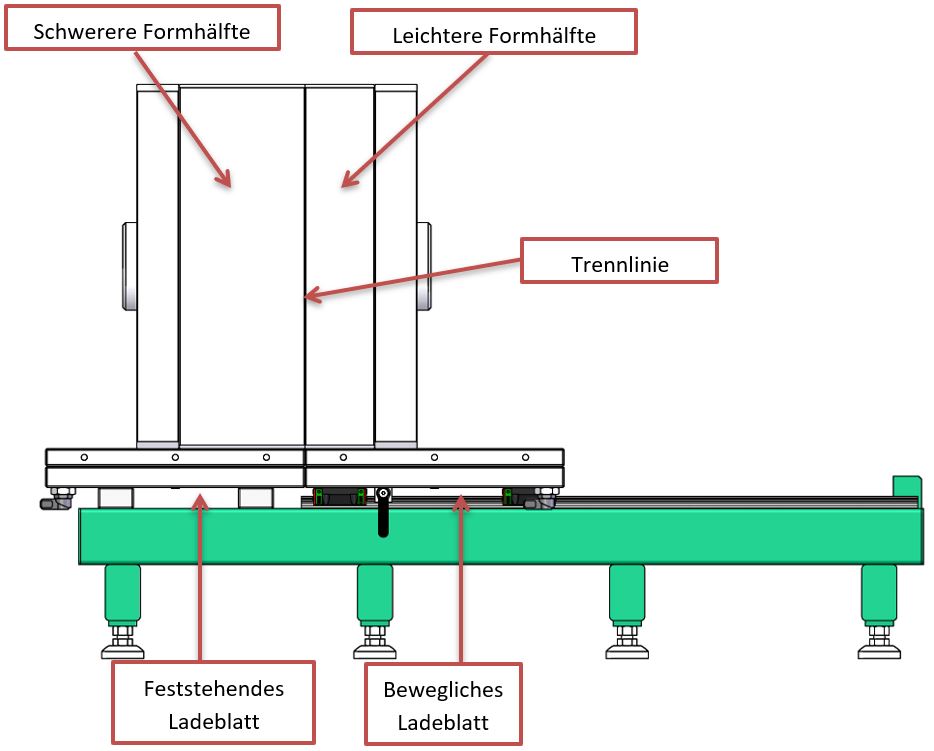 Schwerere Formhälfte

Leichtere Formhälfte

Trennlinie

Feststehendes Ladeblatt

Bewegliches Ladeblatt