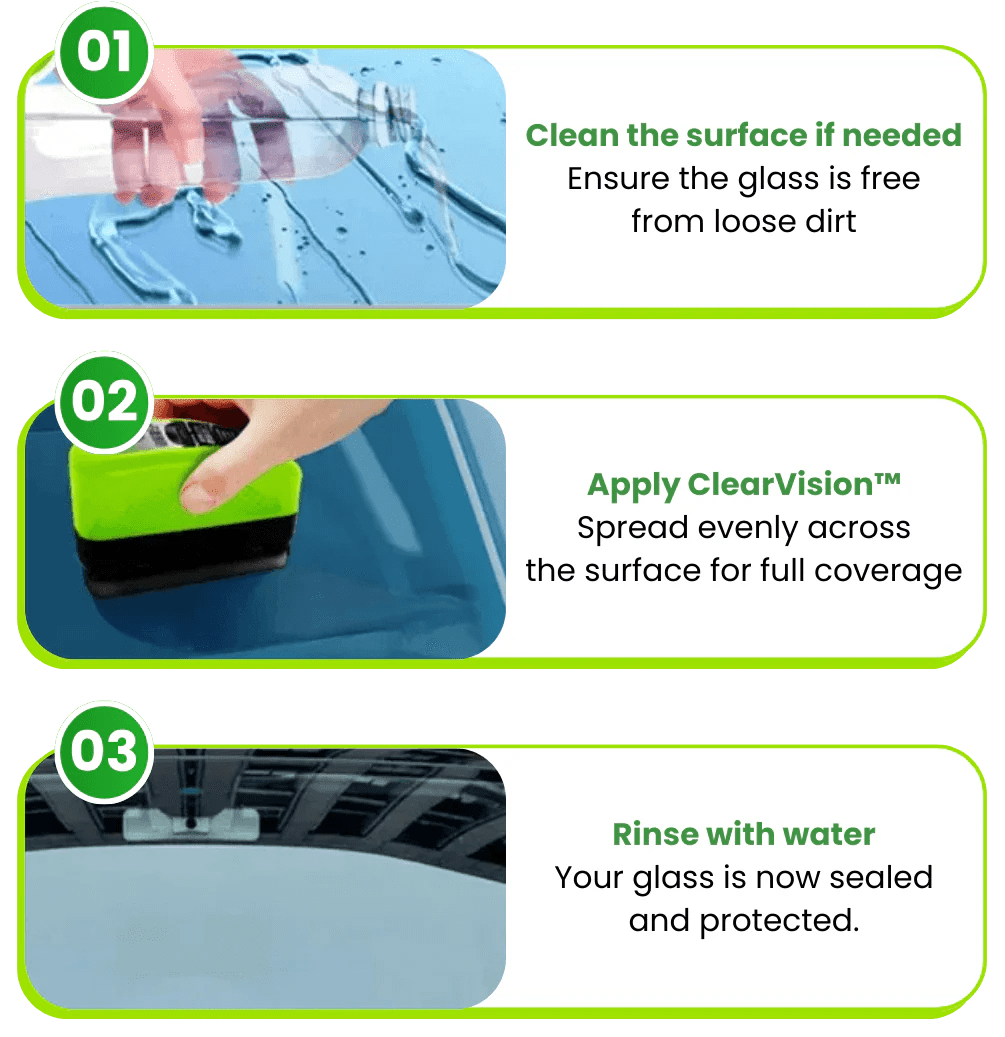 01

Clean the surface if needed
Ensure the glass is free from loose dirt

02

Apply ClearVision™
Spread evenly across the surface for full coverage

03

Rinse with water
Your glass is now sealed and protected.