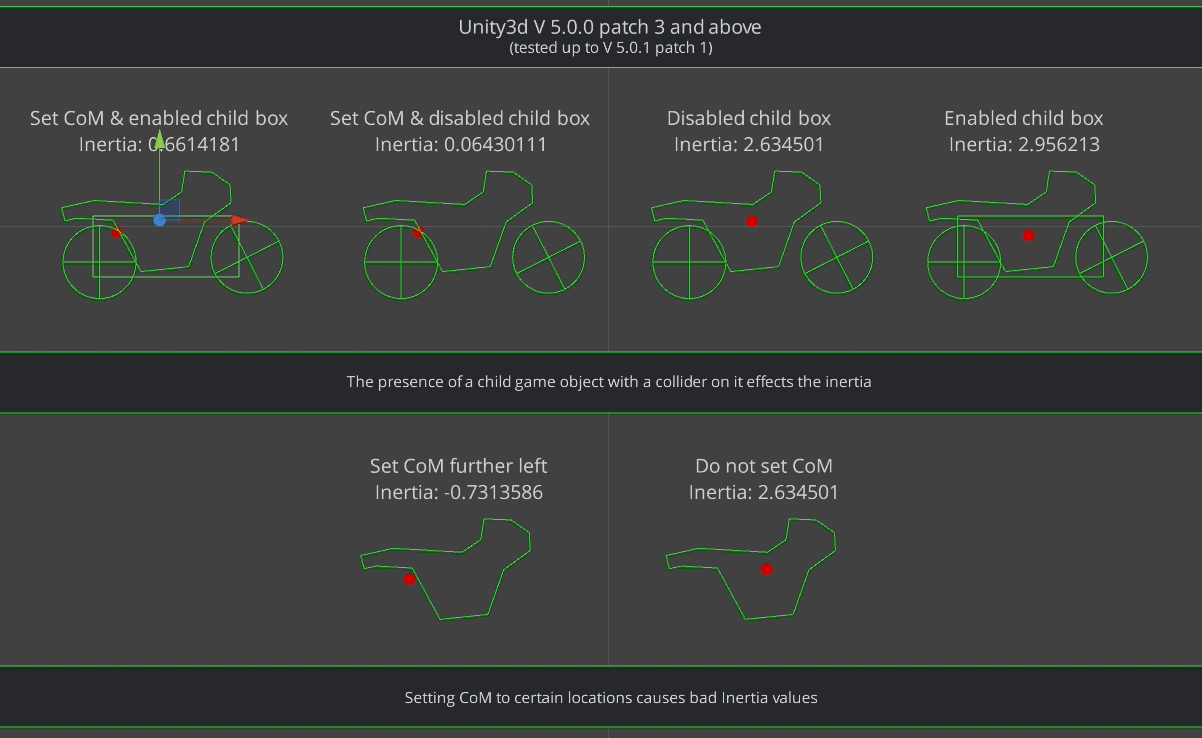 Unity3d V 5.0.0 patch 3 and above
(tested up to V 5.0.1 patch 1)

Set CoM & enabled child box
Inertia: 0.6614181

Set CoM & disabled child box
Inertia: 0.06430111

Disabled child box
Inertia: 2.634501

Enabled child box
Inertia: 2.956213

The presence of a child game object with a collider on it effects the inertia

Set CoM further left
Inertia: -0.7313586

Do not set CoM
Inertia: 2.634501

Setting CoM to certain locations causes bad Inertia values