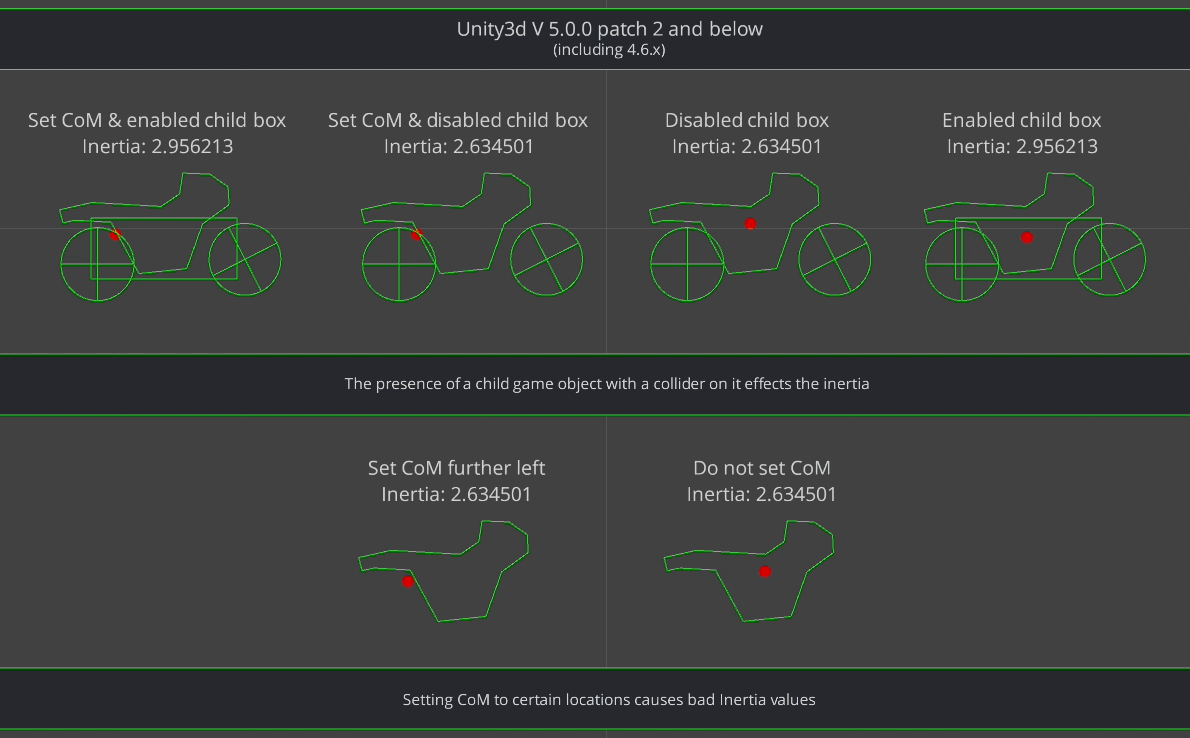 Unity3d V 5.0.0 patch 2 and below
(including 4.6.x)

Set CoM & enabled child box
Inertia: 2.956213

Set CoM & disabled child box
Inertia: 2.634501

Disabled child box
Inertia: 2.634501

Enabled child box
Inertia: 2.956213

The presence of a child game object with a collider on it effects the inertia

Set CoM further left
Inertia: 2.634501

Do not set CoM
Inertia: 2.634501

Setting CoM to certain locations causes bad Inertia values