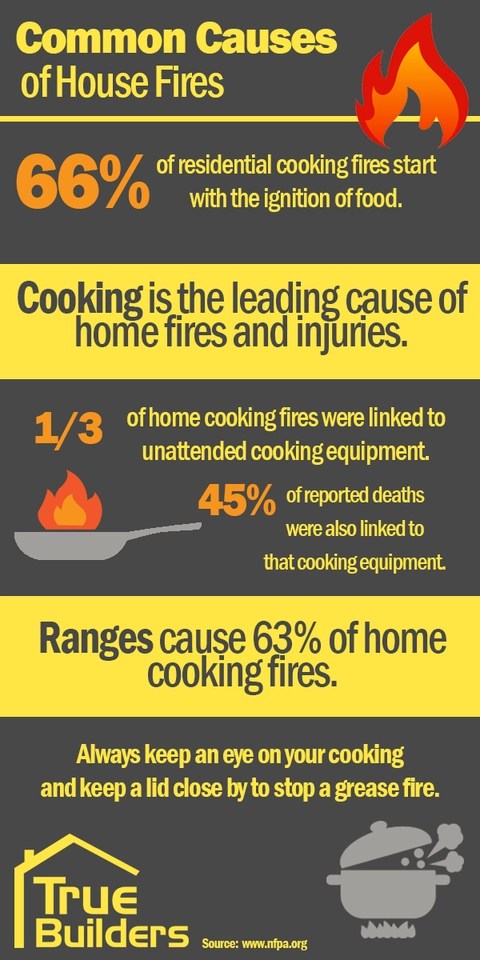 Common Causes of House Fires

66% of residential cooking fires start with the ignition of food.

Cooking is the leading cause of home fires and injuries.

1/3 of home cooking fires were linked to unattended cooking equipment.

45% of reported deaths were also linked to that cooking equipment.

Ranges cause 63% of home cooking fires.

Always keep an eye on your cooking and keep a lid close by to stop a grease fire.

True Builders

Source: www.nfpa.org