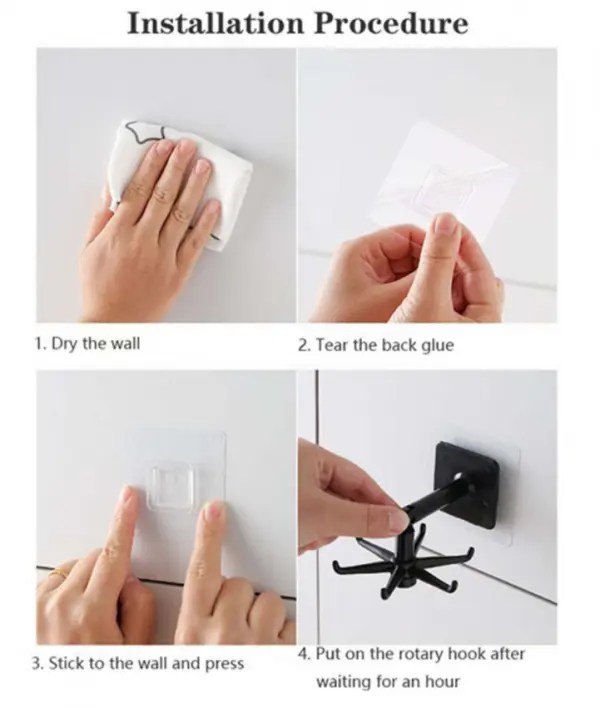 Installation Procedure

1. Dry the wall

2. Tear the back glue

3. Stick to the wall and press

4. Put on the rotary hook after waiting for an hour