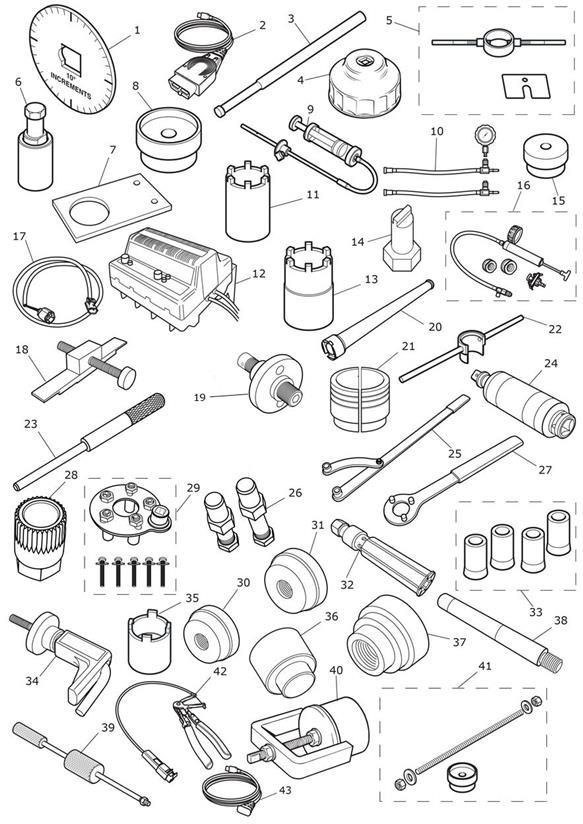 10° INCREMENTS

1
2
3
4
5
6
7
8
9
10
11
12
13
14
15
16
17
18
19
20
21
22
23
24
25
26
27
28
29
30
31
32
33
34
35
36
37
38
39
40
41
42
43