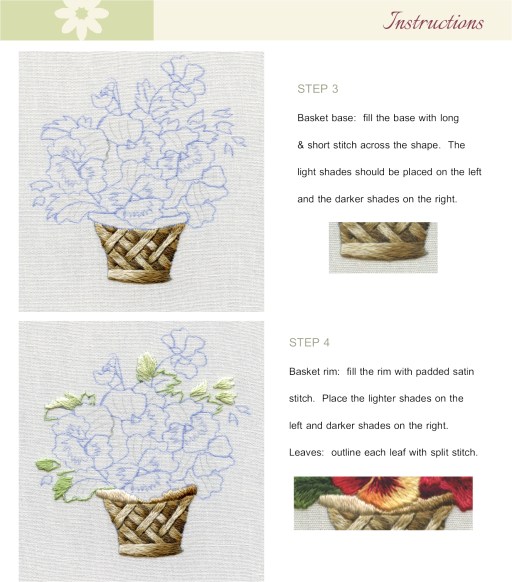 Instructions

STEP 3

Basket base: fill the base with long & short stitch across the shape. The light shades should be placed on the left and the darker shades on the right.

STEP 4

Basket rim: fill the rim with padded satin stitch. Place the lighter shades on the left and darker shades on the right.

Leaves: outline each leaf with split stitch.