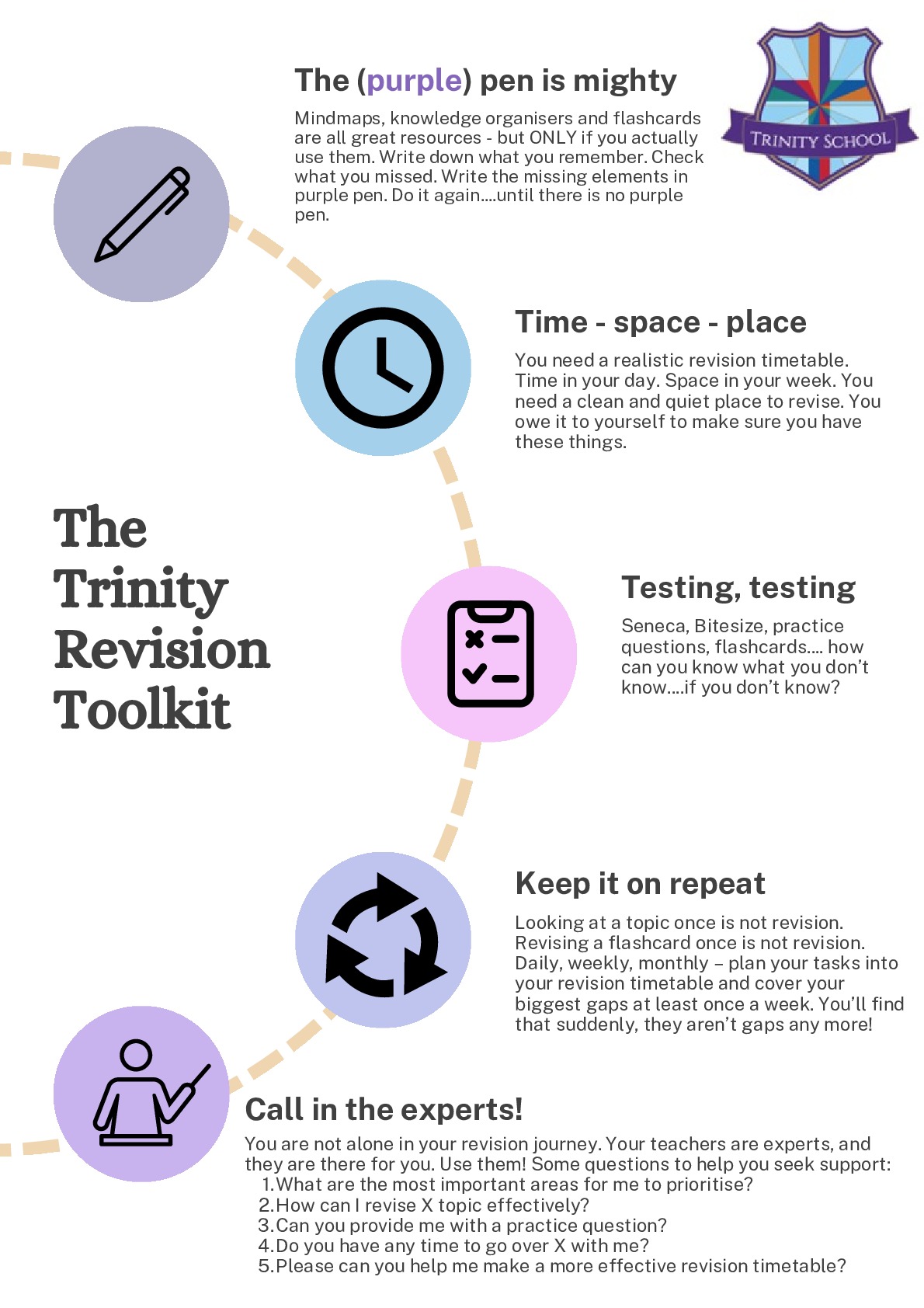 The (purple) pen is mighty

Mindmaps, knowledge organisers and flashcards are all great resources - but ONLY if you actually use them. Write down what you remember. Check what you missed. Write the missing elements in purple pen. Do it again....until there is no purple pen.

TRINITY SCHOOL

Time - space - place

You need a realistic revision timetable. Time in your day. Space in your week. You need a clean and quiet place to revise. You owe it to yourself to make sure you have these things.

The Trinity Revision Toolkit

Testing, testing

Seneca, Bitesize, practice questions, flashcards.... how can you know what you don't know....if you don't know?

Keep it on repeat

Looking at a topic once is not revision. Revising a flashcard once is not revision. Daily, weekly, monthly – plan your tasks into your revision timetable and cover your biggest gaps at least once a week. You'll find that suddenly, they aren't gaps any more!

Call in the experts!

You are not alone in your revision journey. Your teachers are experts, and they are there for you. Use them! Some questions to help you seek support:
1. What are the most important areas for me to prioritise?
2. How can I revise X topic effectively?
3. Can you provide me with a practice question?
4. Do you have any time to go over X with me?
5. Please can you help me make a more effective revision timetable?