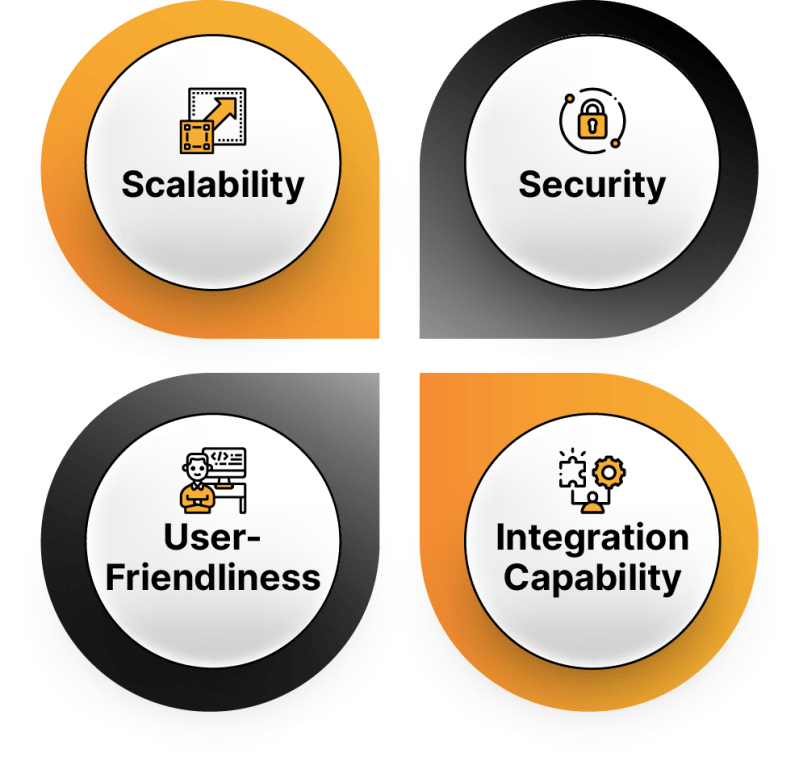 Scalability

Security

User-Friendliness

Integration Capability