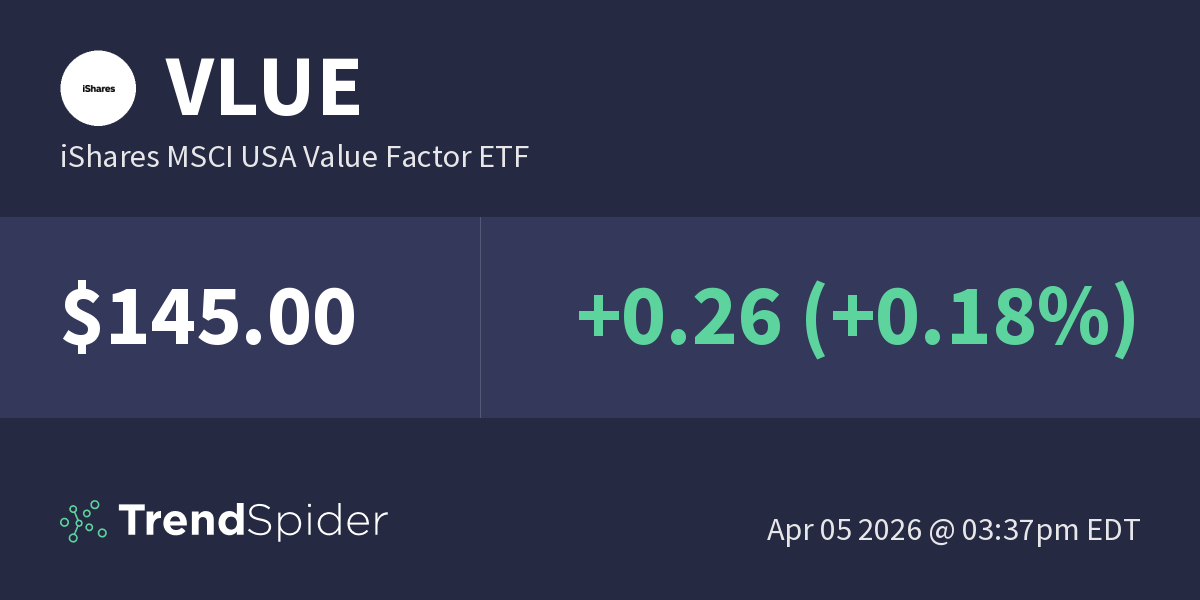 iShares

VLUE

iShares MSCI USA Value Factor ETF

$145.00

+0.26 (+0.18%)

TrendSpider

Apr 05 2026 @ 03:37pm EDT