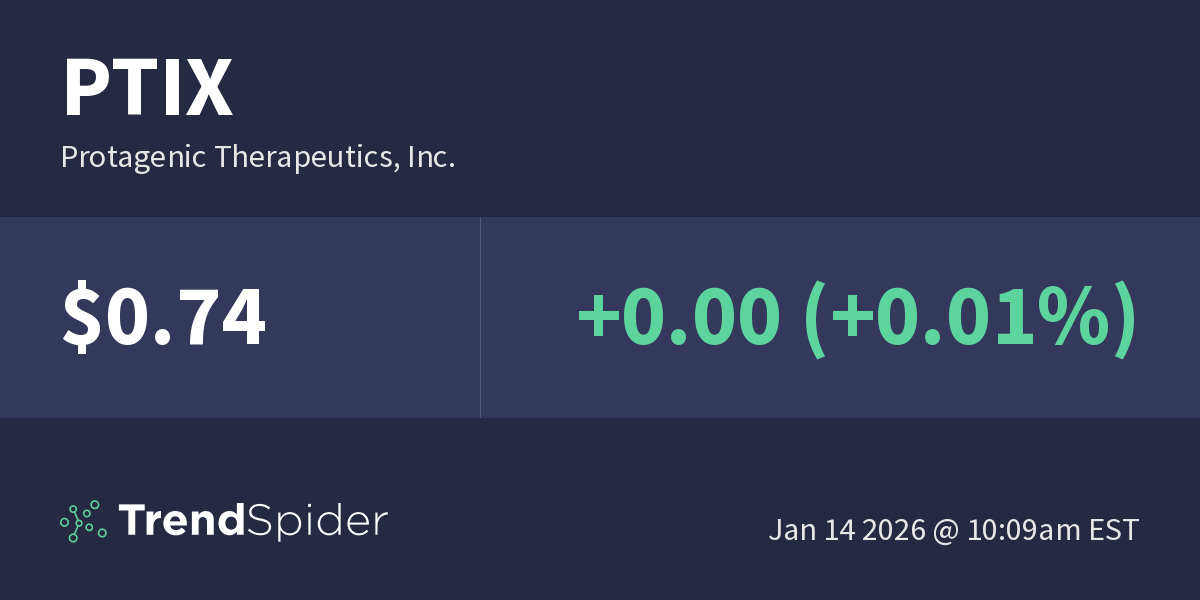 PTIX

Protagenic Therapeutics, Inc.

$0.74

+0.00 (+0.01%)

TrendSpider

Jan 14 2026 @ 10:09am EST