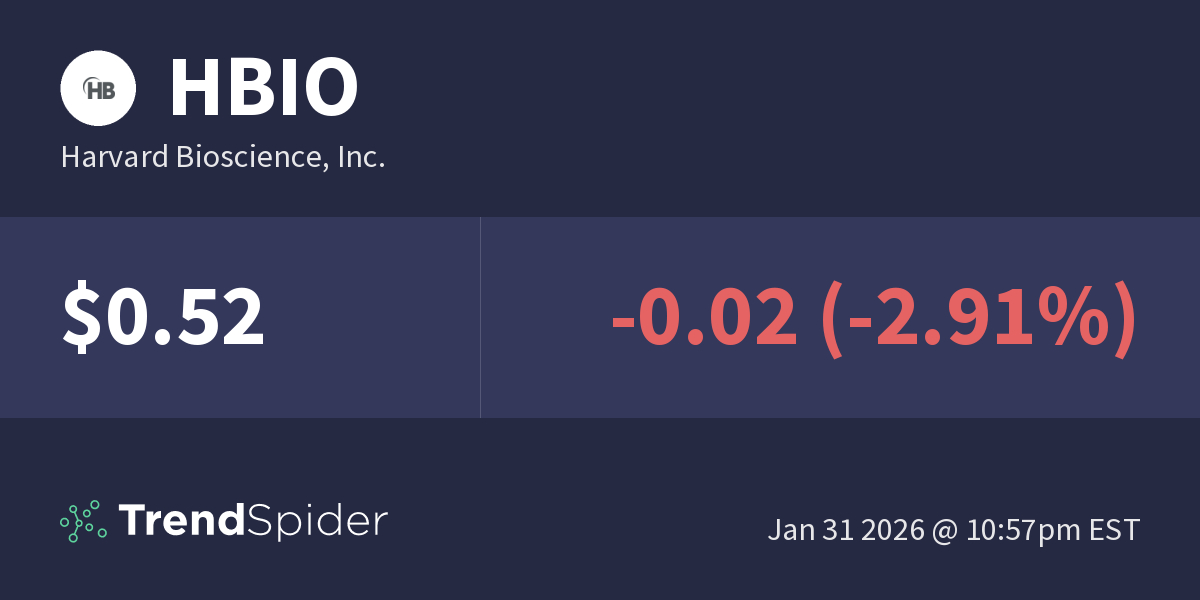 HB

HBIO

Harvard Bioscience, Inc.

$0.52

-0.02 (-2.91%)

TrendSpider

Jan 31 2026 @ 10:57pm EST