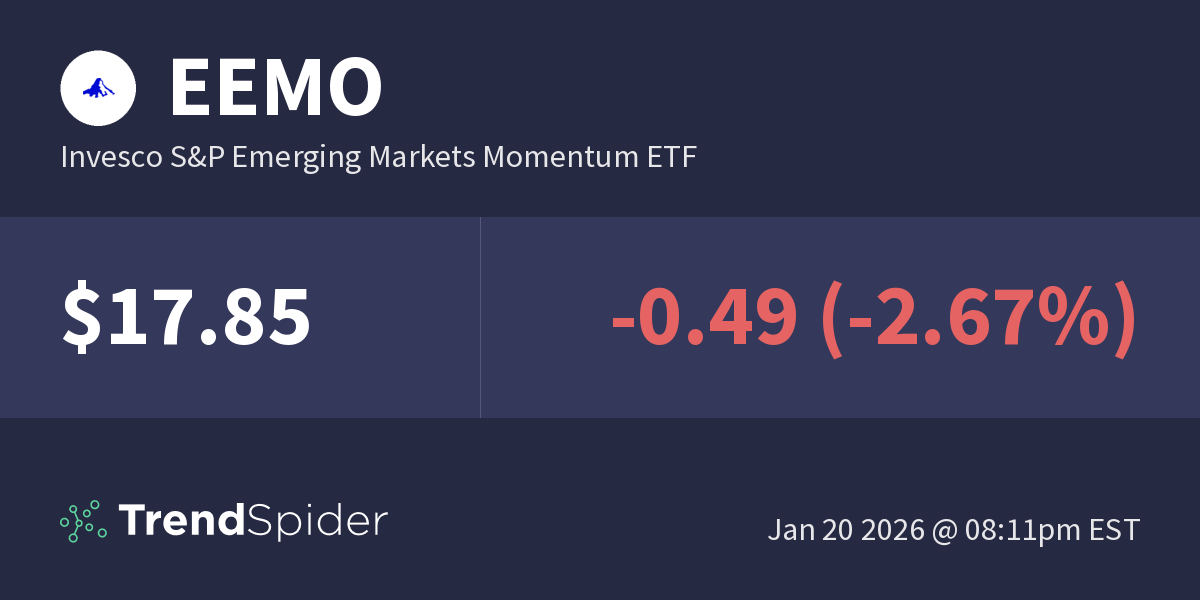 EEMO

Invesco S&P Emerging Markets Momentum ETF

$17.85

-0.49 (-2.67%)

TrendSpider

Jan 20 2026 @ 08:11pm EST