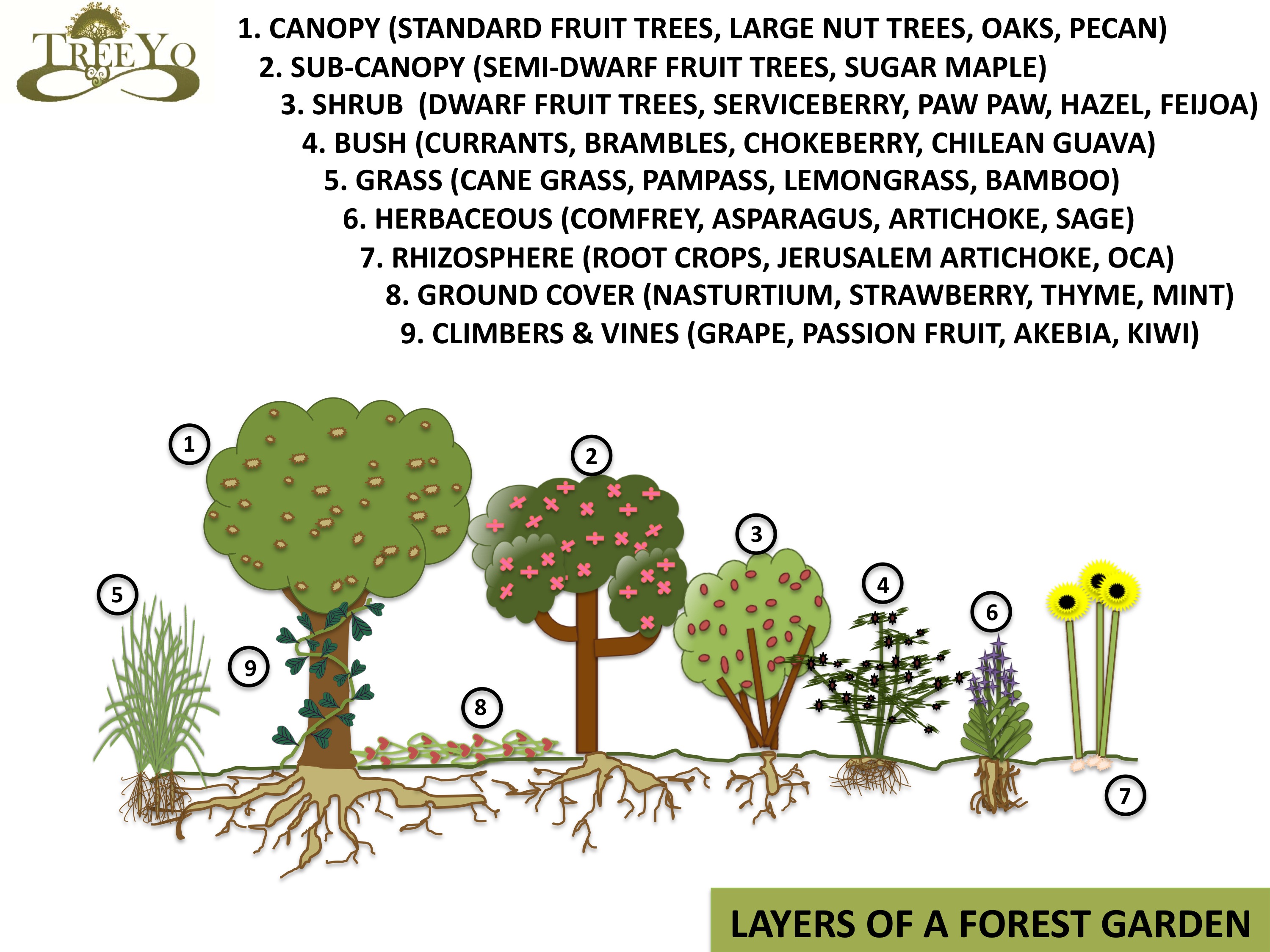 TREEYO

1. CANOPY (STANDARD FRUIT TREES, LARGE NUT TREES, OAKS, PECAN)
2. SUB-CANOPY (SEMI-DWARF FRUIT TREES, SUGAR MAPLE)
3. SHRUB (DWARF FRUIT TREES, SERVICEBERRY, PAW PAW, HAZEL, FEIJOA)
4. BUSH (CURRANTS, BRAMBLES, CHOKEBERRY, CHILEAN GUAVA)
5. GRASS (CANE GRASS, PAMPASS, LEMONGRASS, BAMBOO)
6. HERBACEOUS (COMFREY, ASPARAGUS, ARTICHOKE, SAGE)
7. RHIZOSPHERE (ROOT CROPS, JERUSALEM ARTICHOKE, OCA)
8. GROUND COVER (NASTURTIUM, STRAWBERRY, THYME, MINT)
9. CLIMBERS & VINES (GRAPE, PASSION FRUIT, AKEBIA, KIWI)

1
2
3
4
5
6
9
8
7

LAYERS OF A FOREST GARDEN