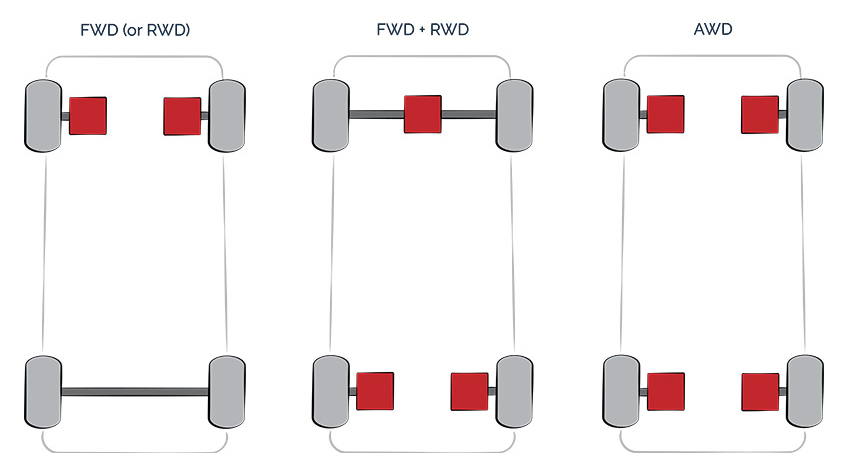 FWD (or RWD)

FWD + RWD

AWD