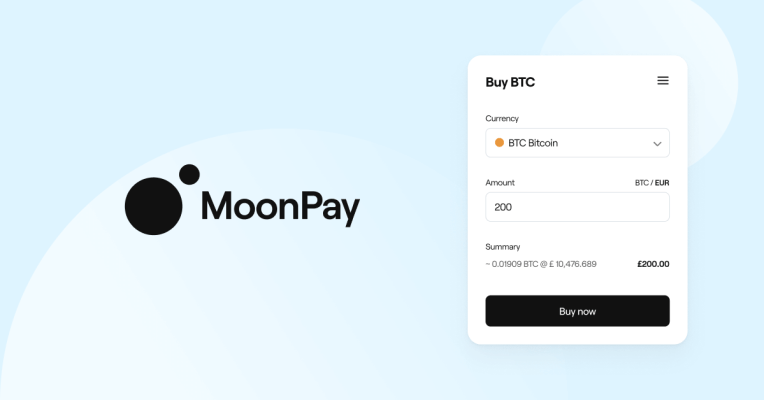 MoonPay

Buy BTC

Currency

BTC Bitcoin

Amount

BTC / EUR

200

Summary

~ 0.01909 BTC @ £ 10,476.689

£200.00

Buy now