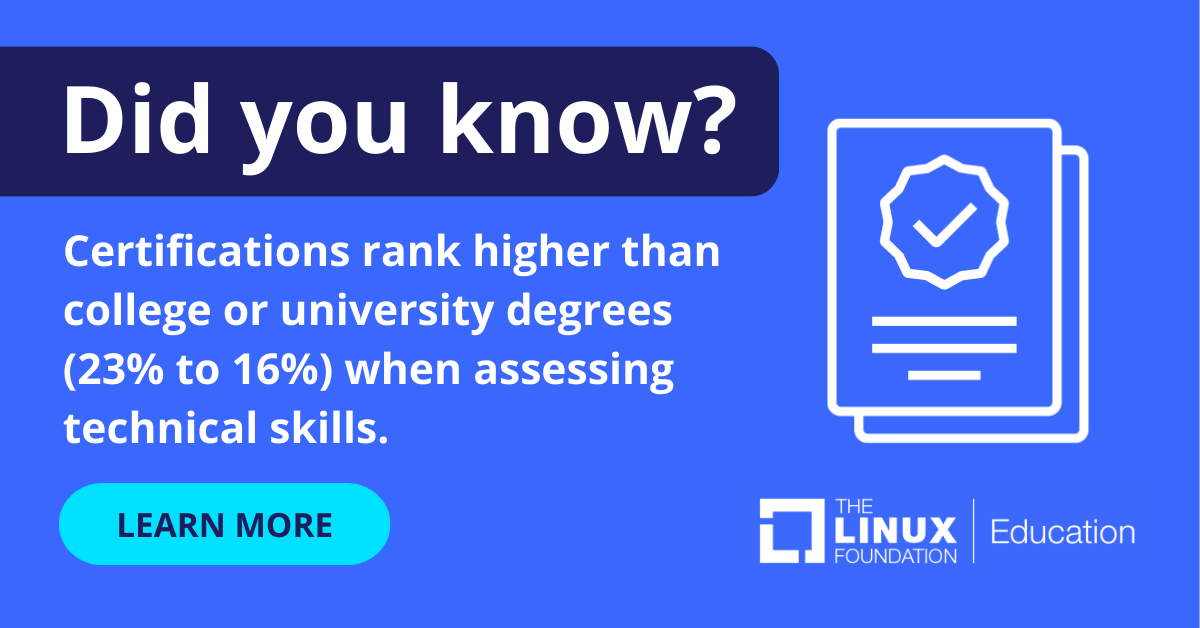 Did you know?

Certifications rank higher than college or university degrees (23% to 16%) when assessing technical skills.

LEARN MORE

THE LINUX FOUNDATION | Education