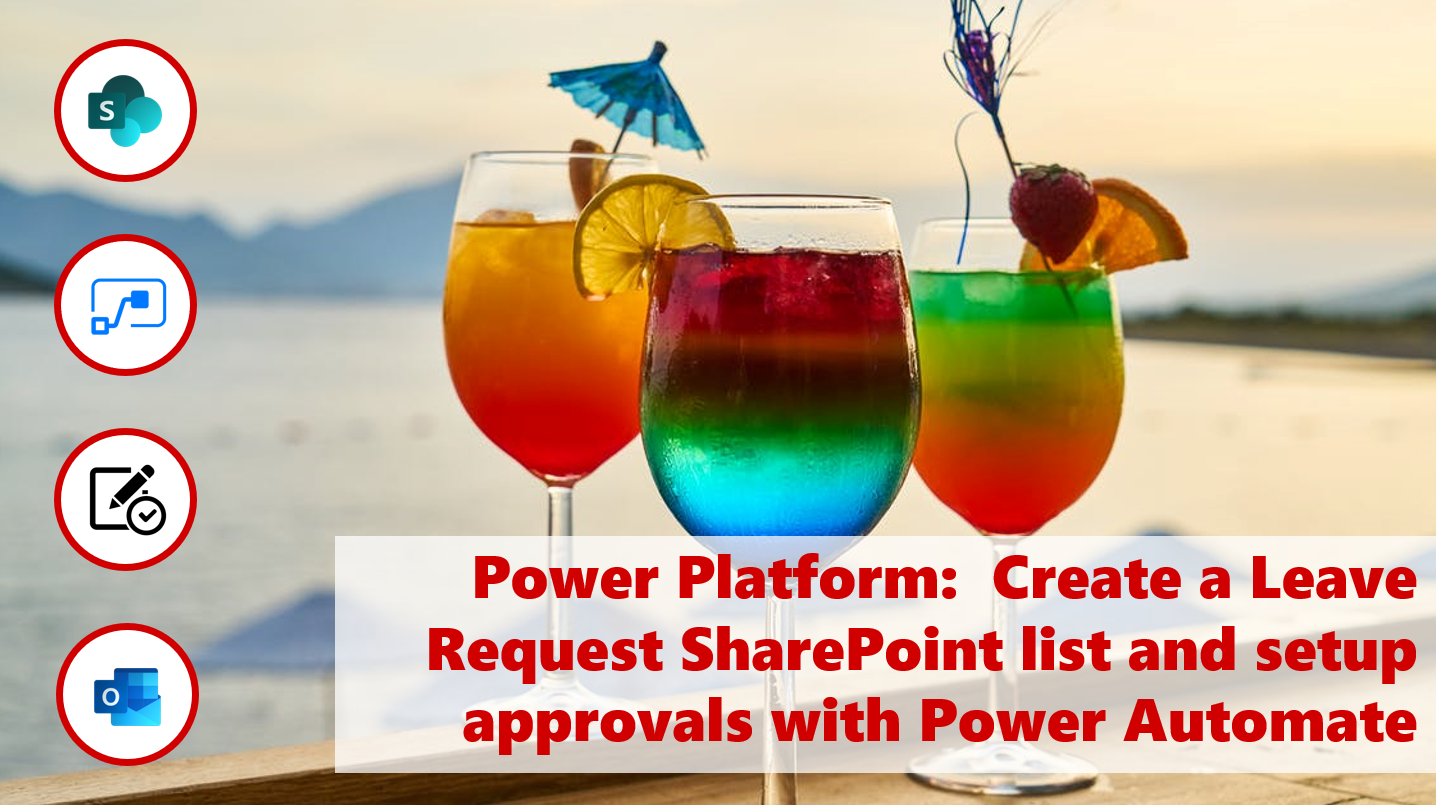 S

O

Power Platform: Create a Leave Request SharePoint list and setup approvals with Power Automate