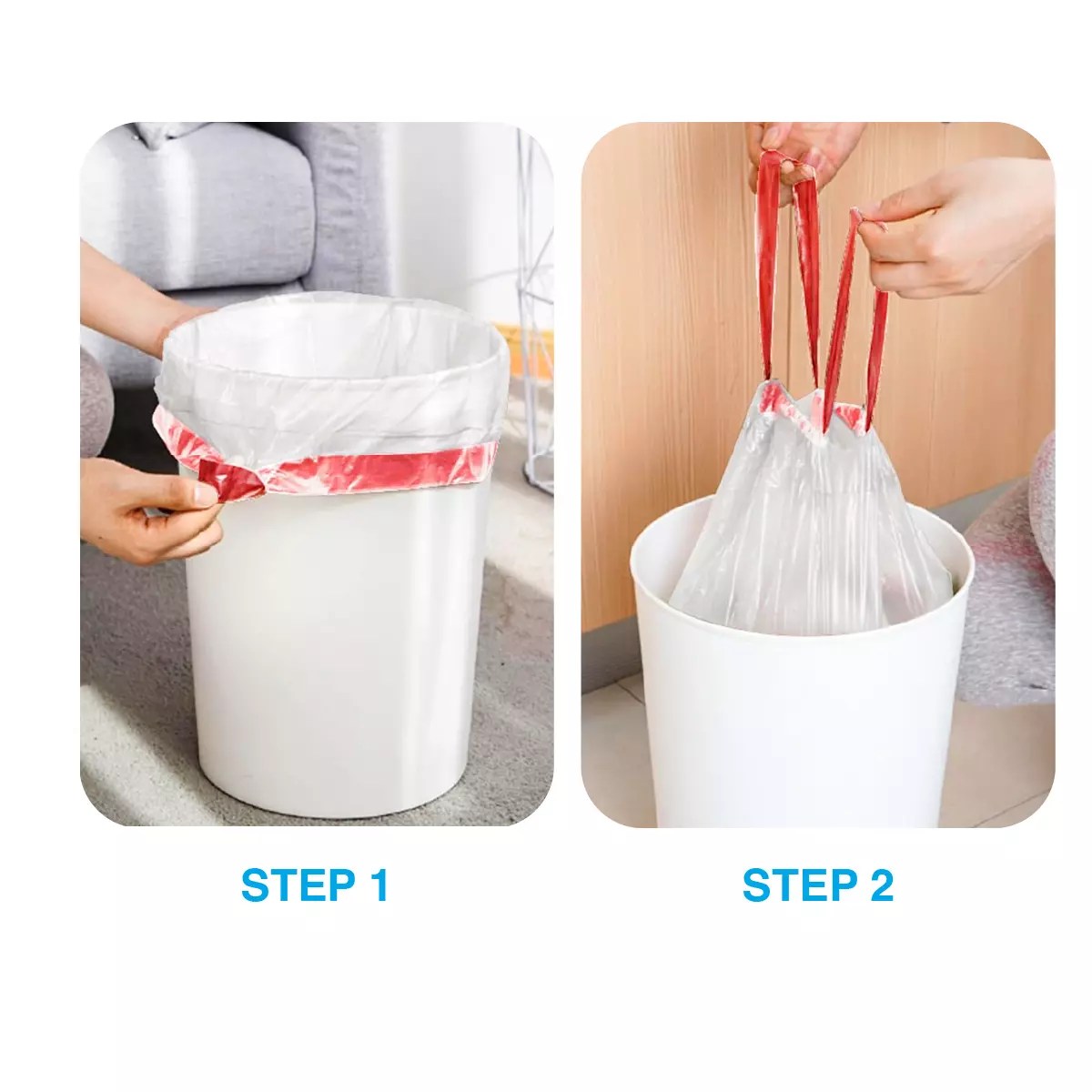 STEP 1

STEP 2