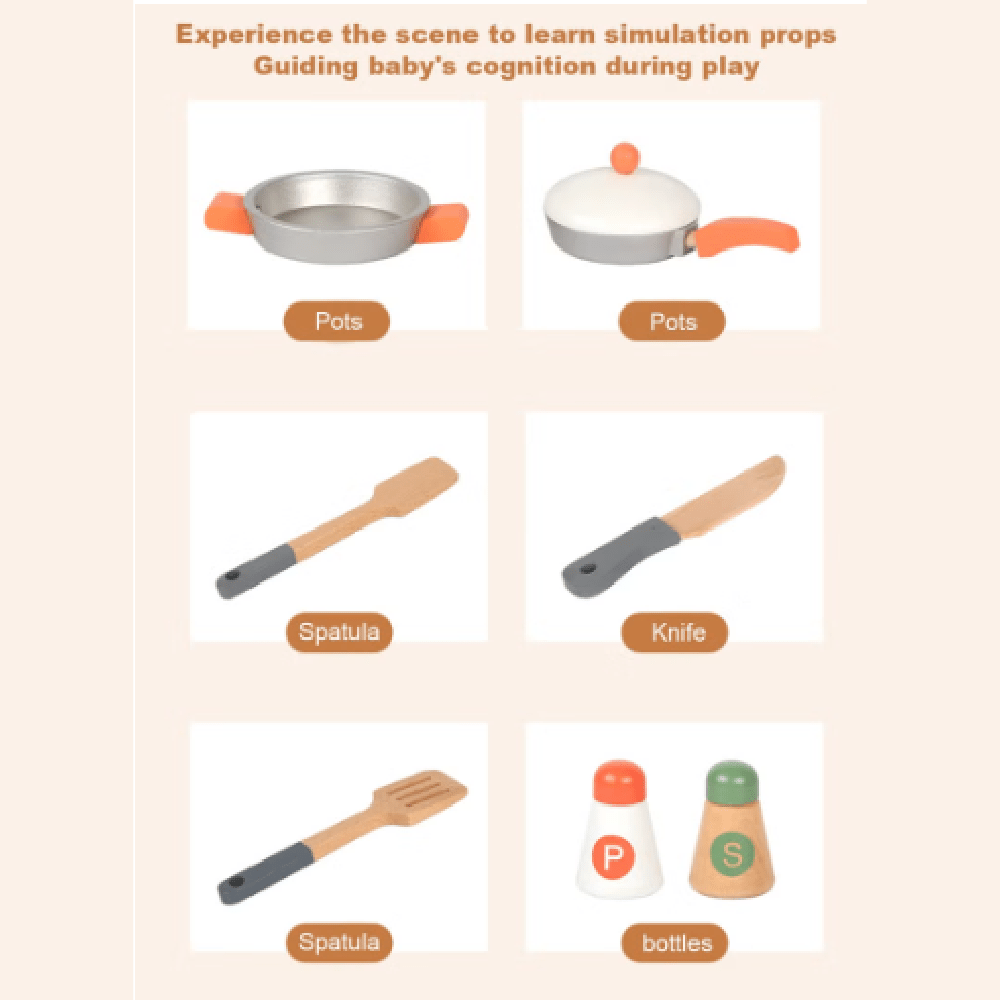 Experience the scene to learn simulation props
Guiding baby's cognition during play

Pots

Pots

Spatula

Knife

Spatula

P

S

bottles