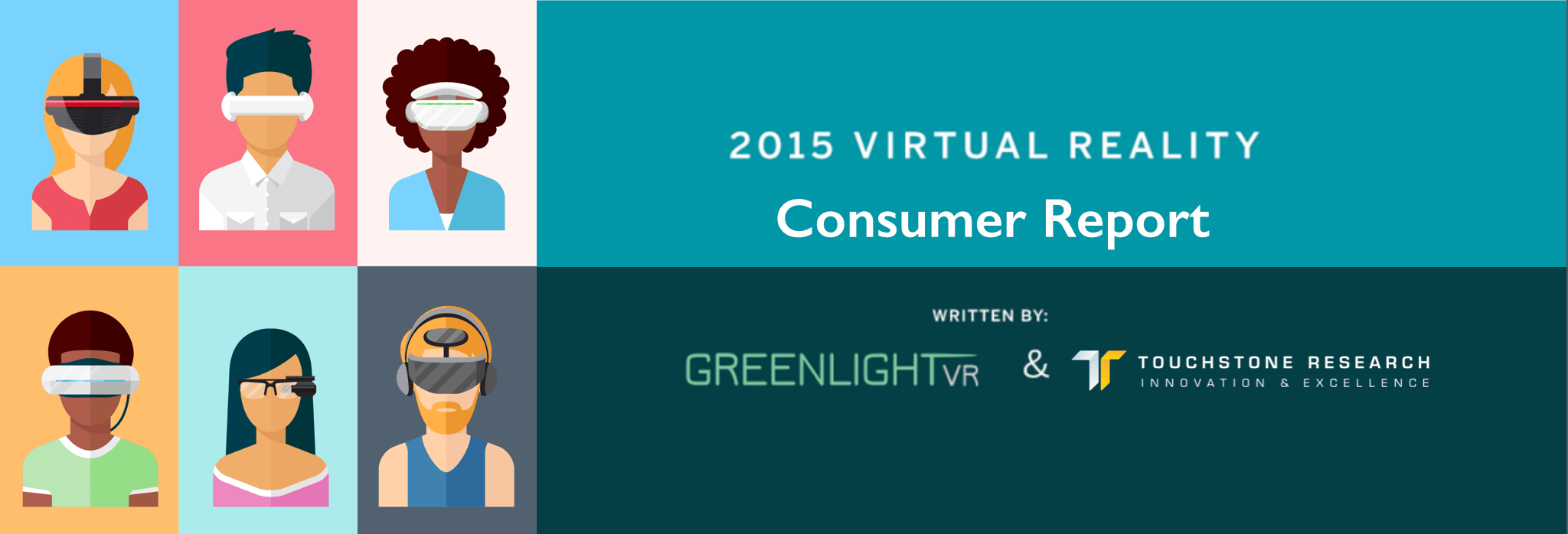 2015 VIRTUAL REALITY
Consumer Report

WRITTEN BY:

GREENLIGHTVR & TOUCHSTONE RESEARCH
INNOVATION & EXCELLENCE